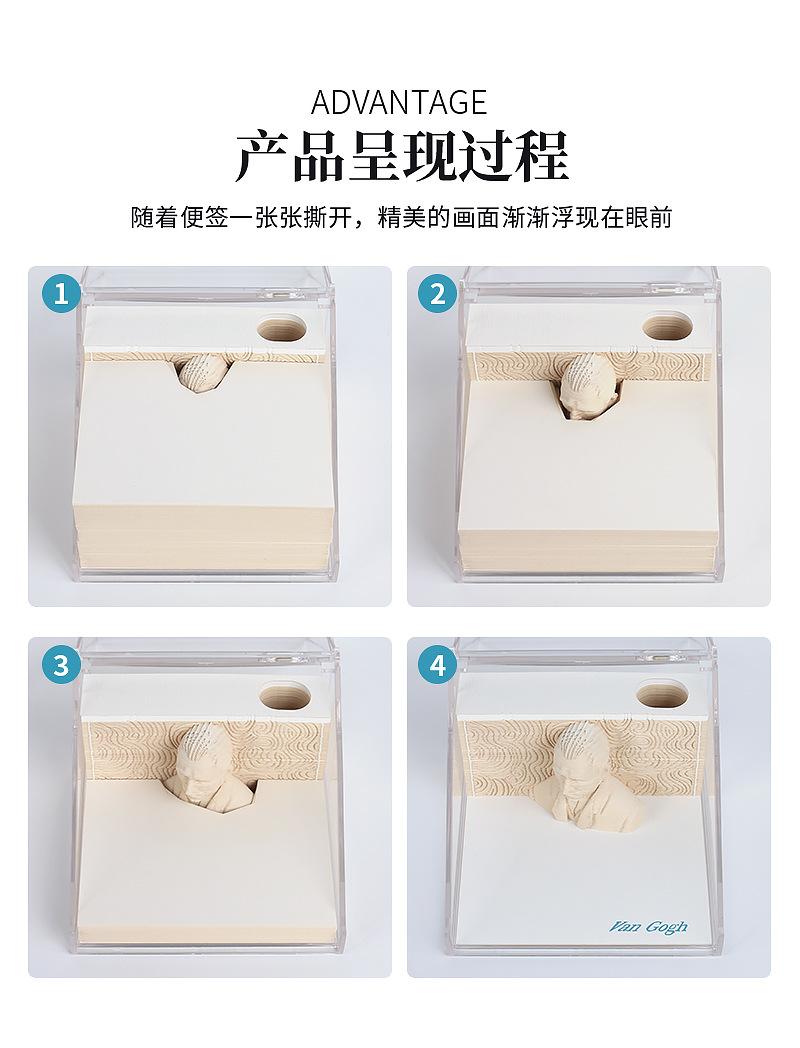 ADVANTAGE
产品呈现过程
随着便签一张张撕开，精美的画面渐渐浮现在眼前

1

2

3

4

Van Gogh