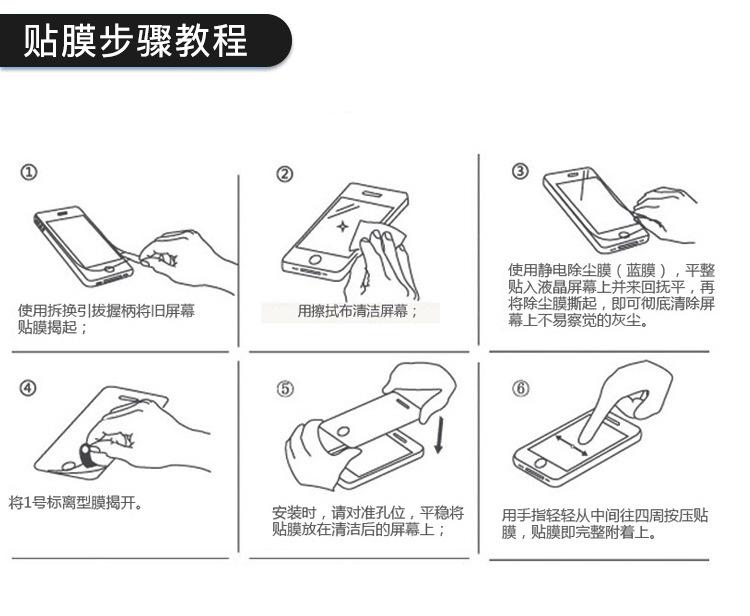 贴膜步骤教程

①

使用拆换引拔握柄将旧屏幕贴膜揭起；

②

用擦拭布清洁屏幕；

③

使用静电除尘膜（蓝膜），平整贴入液晶屏幕上并来回抚平，再将除尘膜撕起，即可彻底清除屏幕上不易察觉的灰尘。

④

将1号标离型膜揭开。

⑤

安装时，请对准孔位，平稳将贴膜放在清洁后的屏幕上；

⑥

用手指轻轻从中间往四周按压贴膜，贴膜即完整附着上。