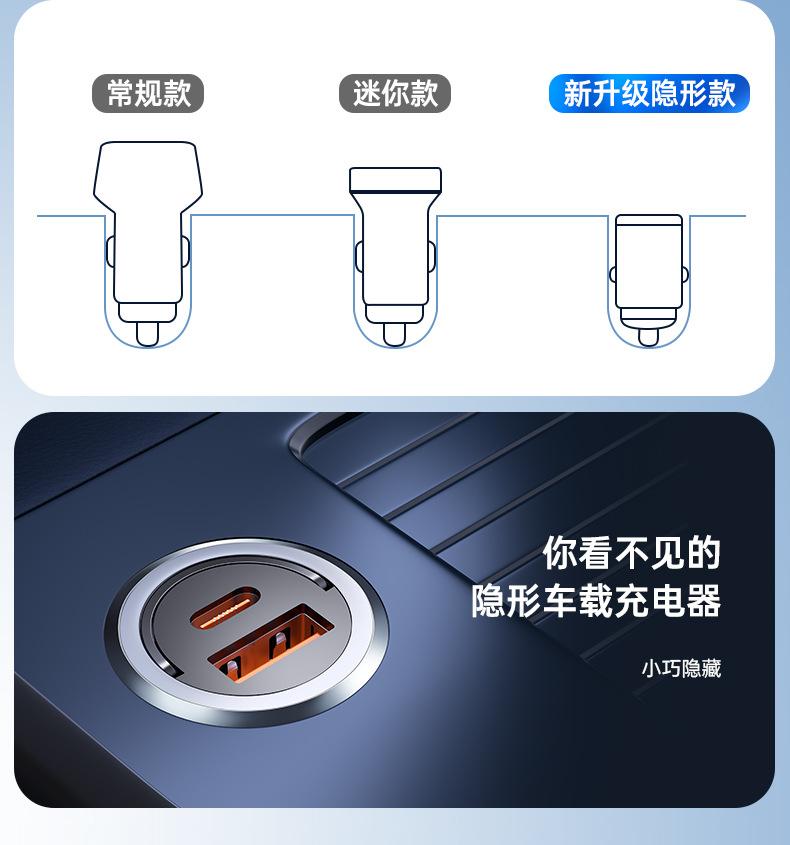 常规款

迷你款

新升级隐形款

你看不见的
隐形车载充电器

小巧隐藏