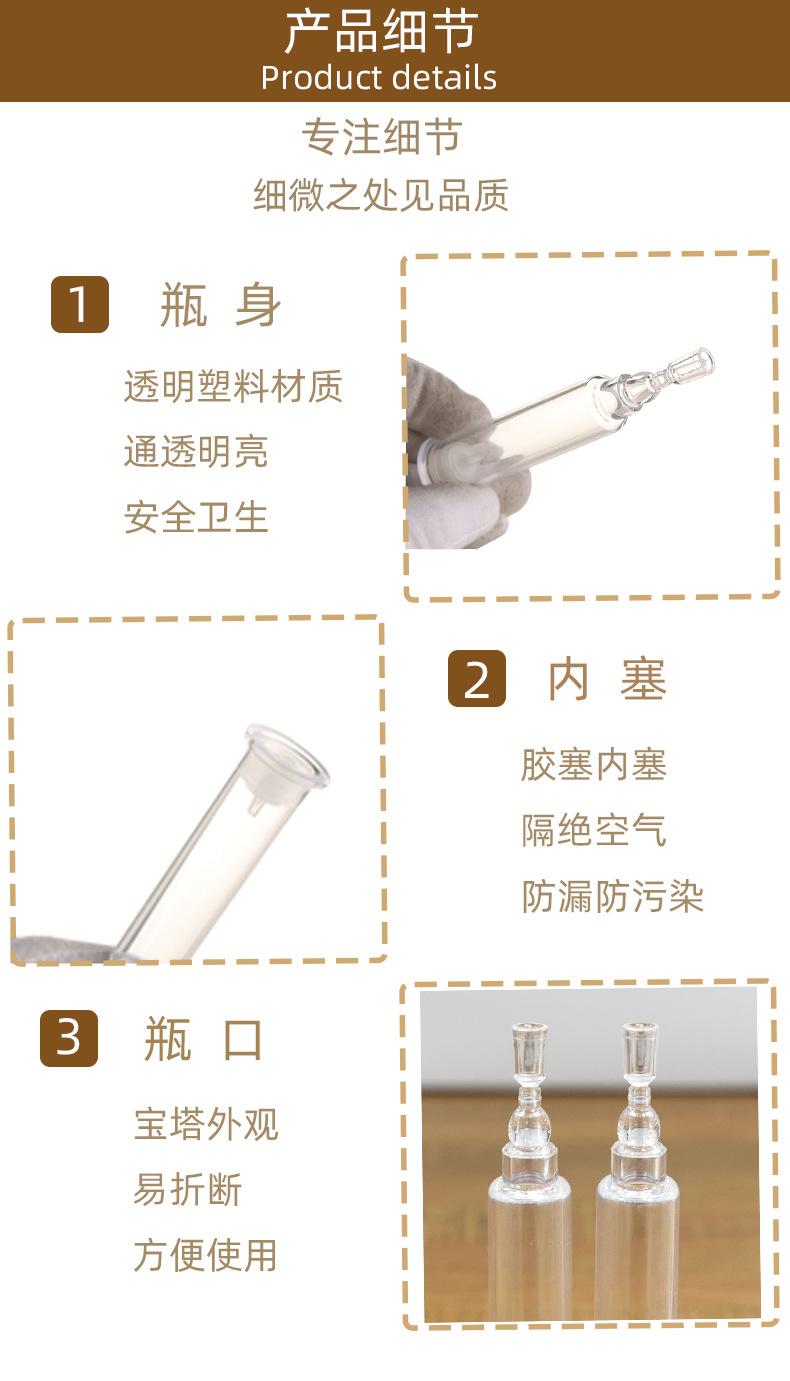 产品细节
Product details

专注细节
细微之处见品质

1 瓶 身

透明塑料材质
通透明亮
安全卫生

2 内 塞

胶塞内塞
隔绝空气
防漏防污染

3 瓶 口

宝塔外观
易折断
方便使用