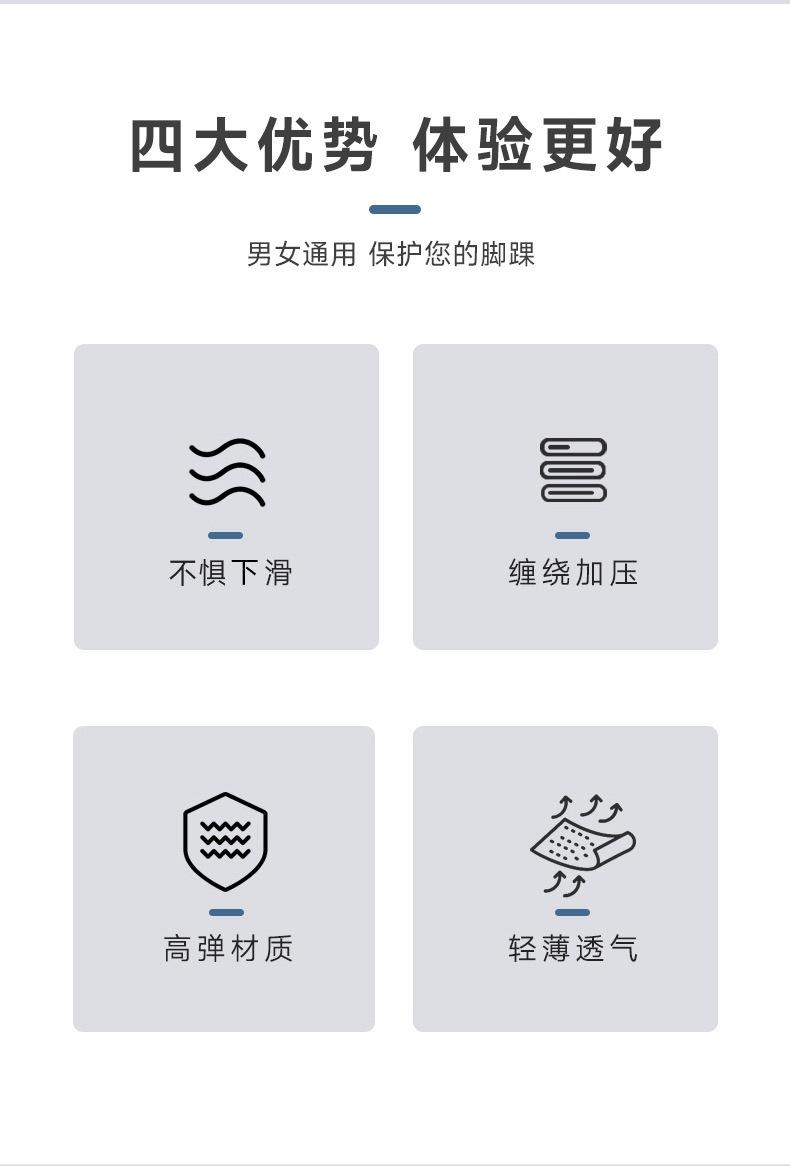 四大优势 体验更好

男女通用 保护您的脚踝

不惧下滑

缠绕加压

高弹材质

轻薄透气