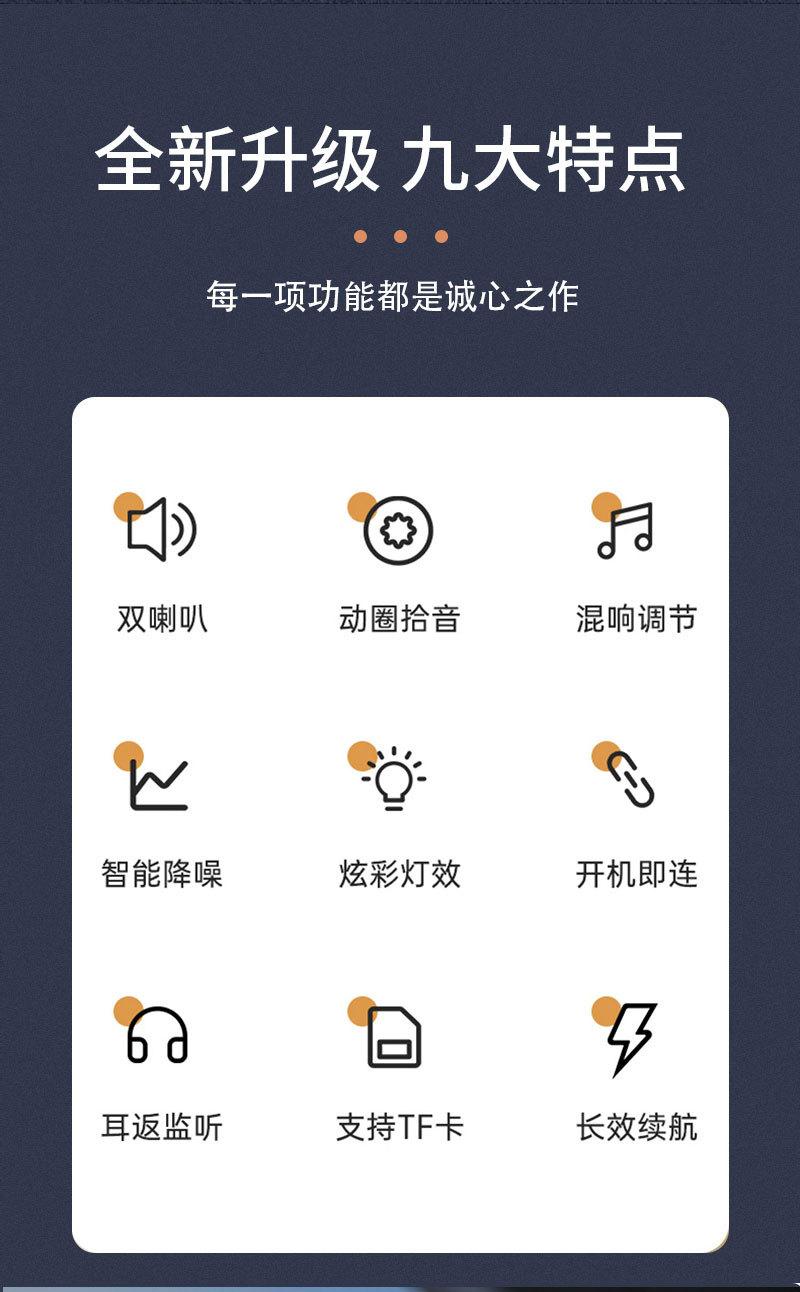 全新升级 九大特点

每一项功能都是诚心之作

双喇叭

动圈拾音

混响调节

智能降噪

炫彩灯效

开机即连

耳返监听

支持TF卡

长效续航