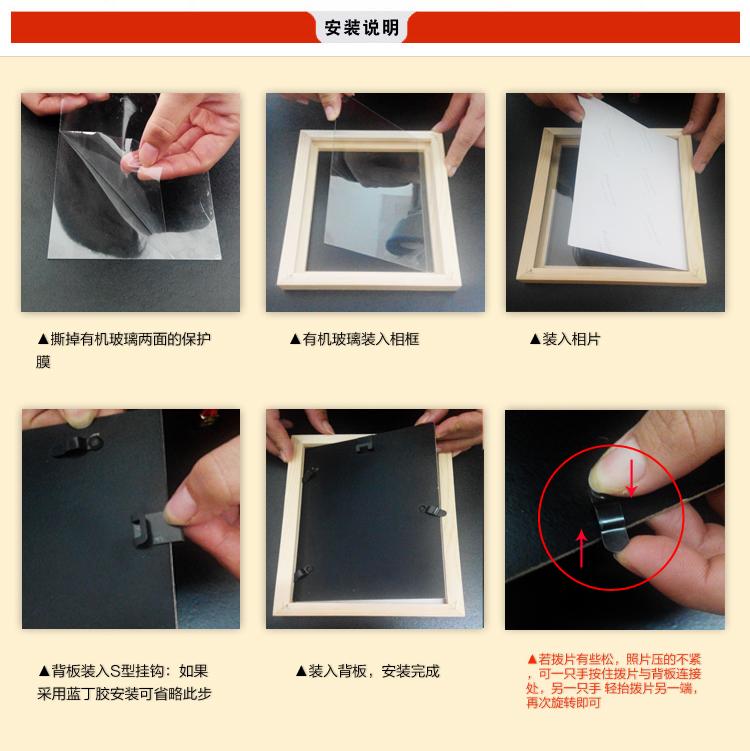 安装说明

▲撕掉有机玻璃两面的保护膜

▲有机玻璃装入相框

▲装入相片

▲背板装入S型挂钩：如果采用蓝丁胶安装可省略此步

▲装入背板，安装完成

▲若拨片有些松，照片压的不紧，可一只手按住拨片与背板连接处，另一只手 轻抬拨片另一端，再次旋转即可