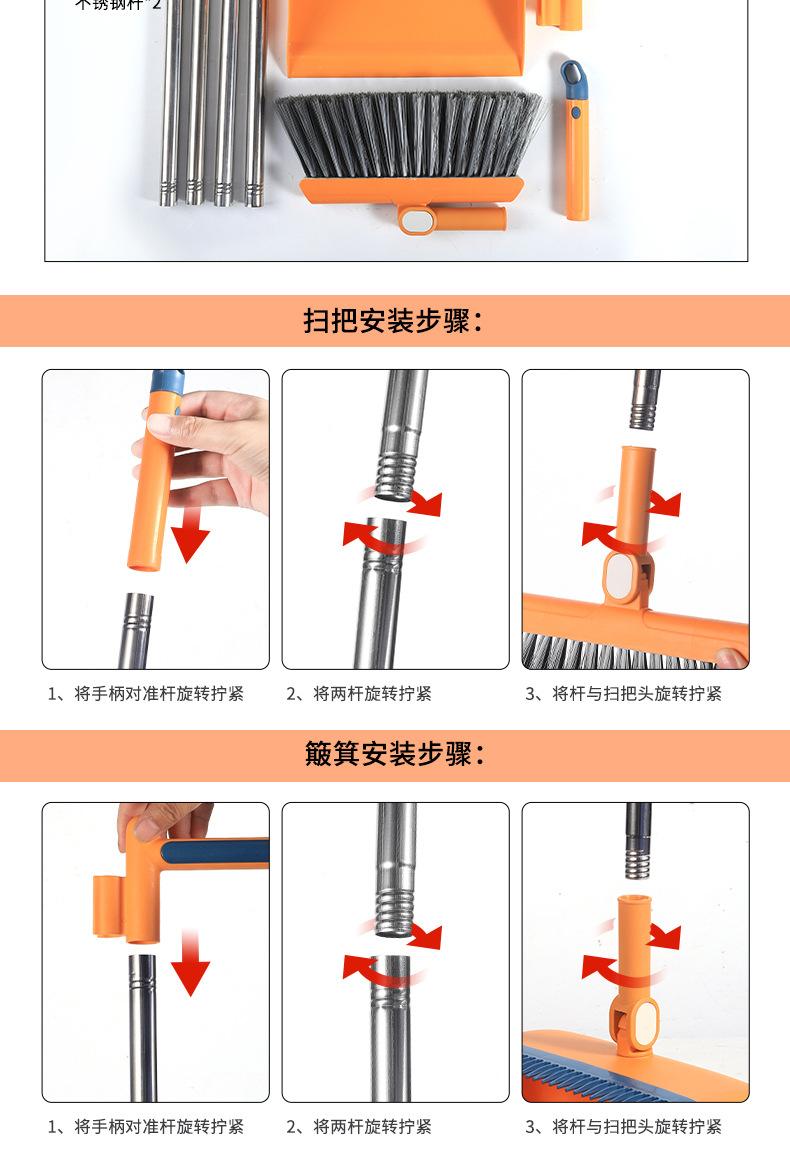 不锈钢杆*2

扫把安装步骤：

1、将手柄对准杆旋转拧紧

2、将两杆旋转拧紧

3、将杆与扫把头旋转拧紧

簸箕安装步骤：

1、将手柄对准杆旋转拧紧

2、将两杆旋转拧紧

3、将杆与扫把头旋转拧紧