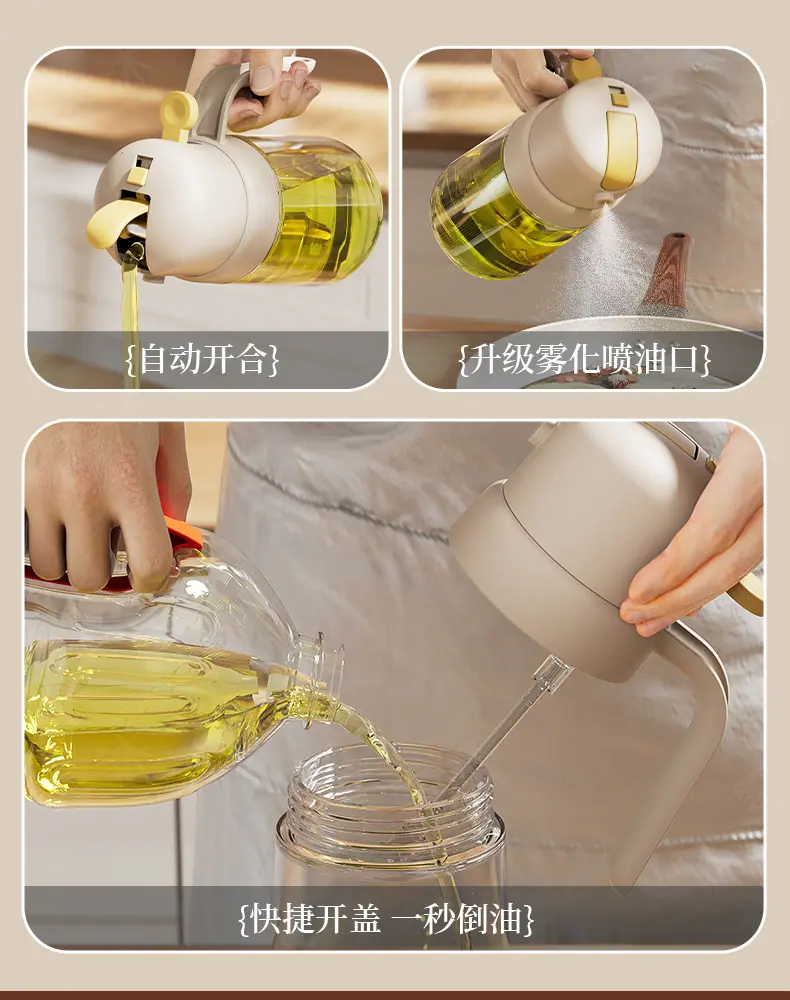 {自动开合}

{升级雾化喷油口}

{快捷开盖 一秒倒油}