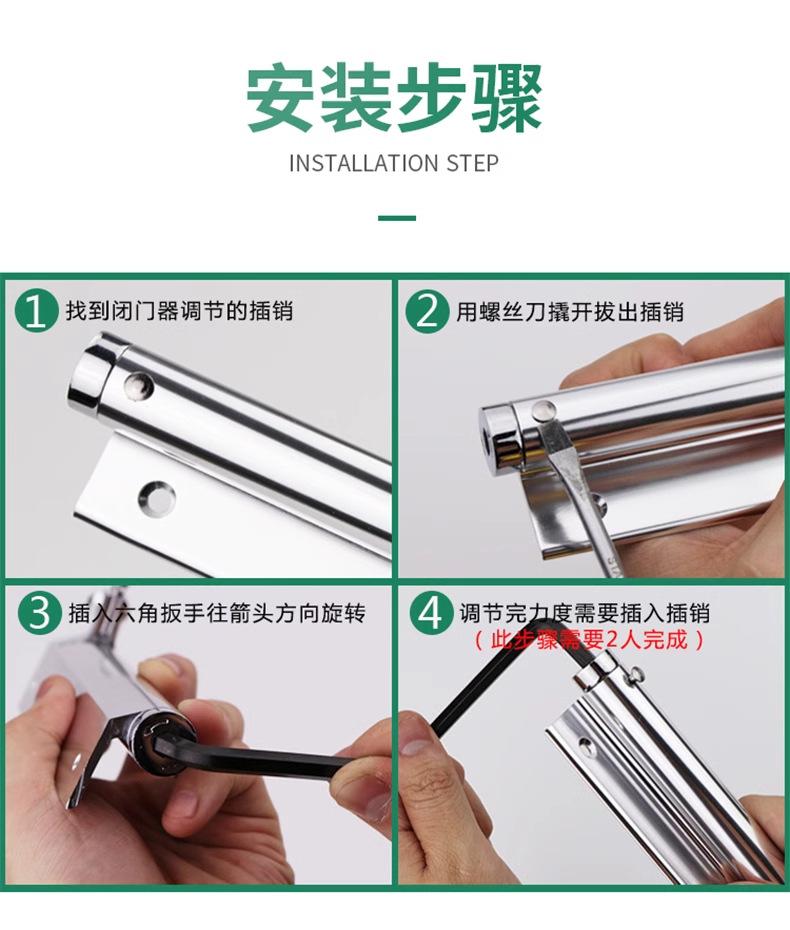 安装步骤
INSTALLATION STEP

1 找到闭门器调节的插销

2 用螺丝刀撬开拔出插销

3 插入六角扳手往箭头方向旋转

4 调节完力度需要插入插销
（此步骤需要2人完成）