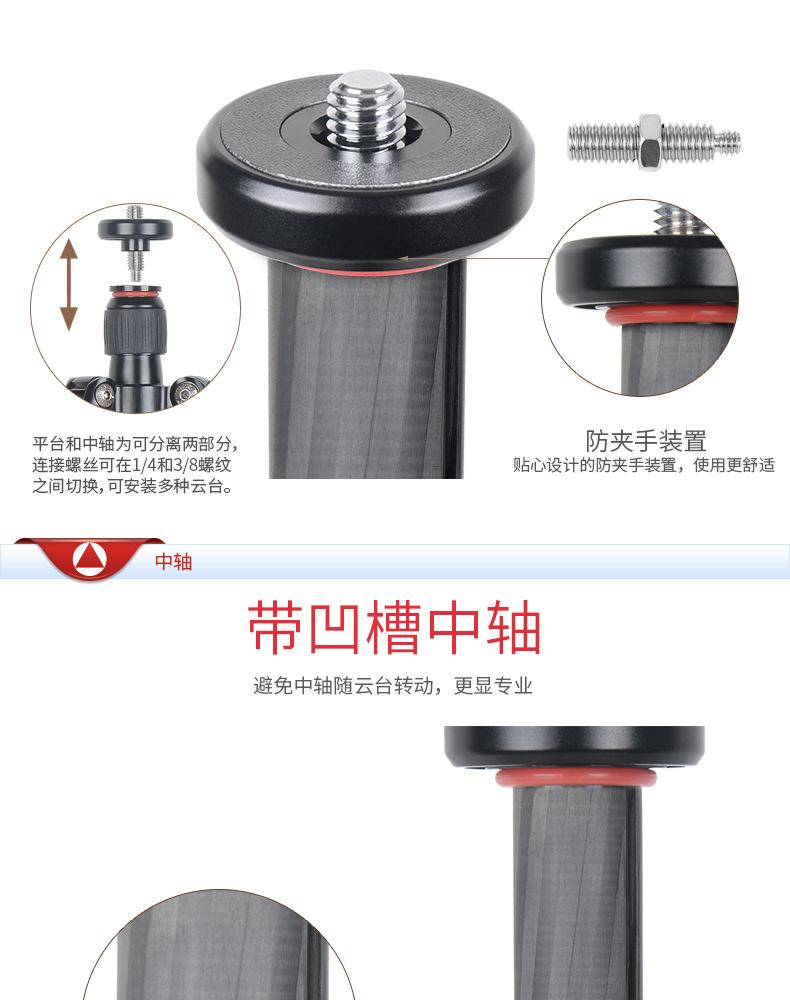 平台和中轴为可分离两部分，连接螺丝可在1/4和3/8螺纹之间切换，可安装多种云台。

防夹手装置
贴心设计的防夹手装置，使用更舒适

中轴

带凹槽中轴
避免中轴随云台转动，更显专业