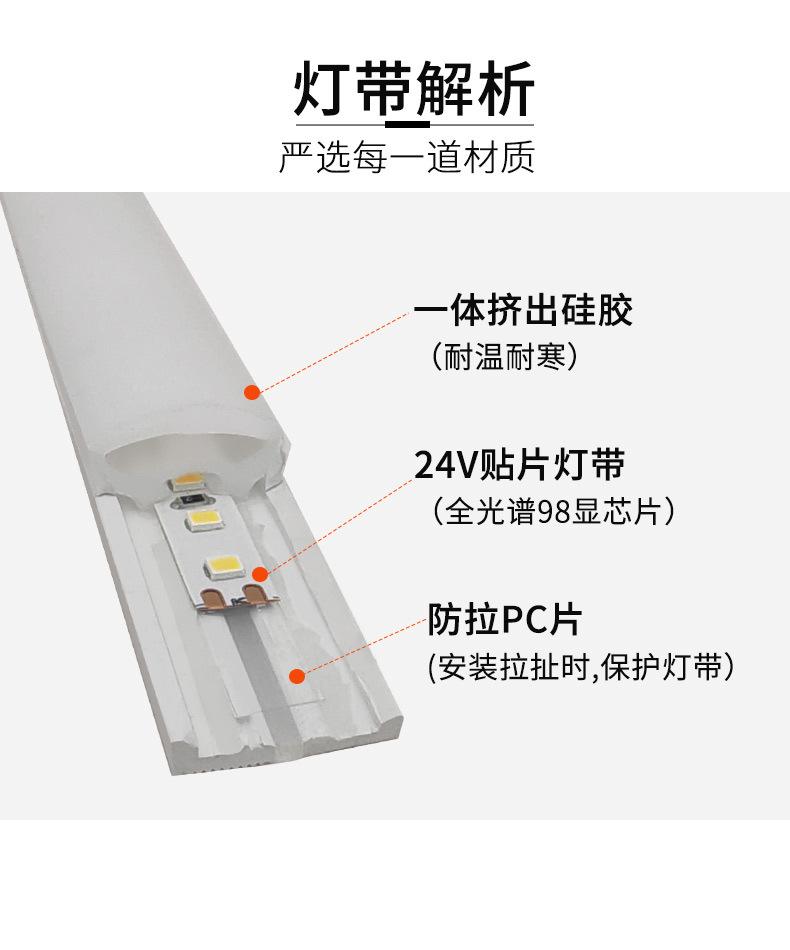 灯带解析
严选每一道材质

一体挤出硅胶
（耐温耐寒）

24V贴片灯带
（全光谱98显芯片）

防拉PC片
(安装拉扯时,保护灯带)