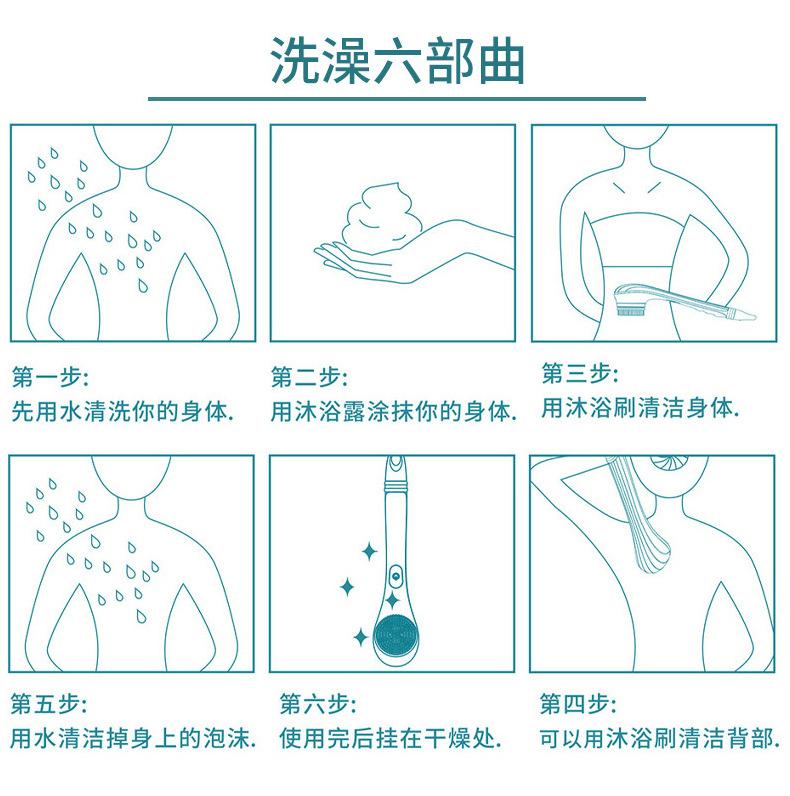 洗澡六部曲

第一步:
先用水清洗你的身体.

第二步:
用沐浴露涂抹你的身体.

第三步:
用沐浴刷清洁身体.

第五步:
用水清洁掉身上的泡沫.

第六步:
使用完后挂在干燥处.

第四步:
可以用沐浴刷清洁背部.