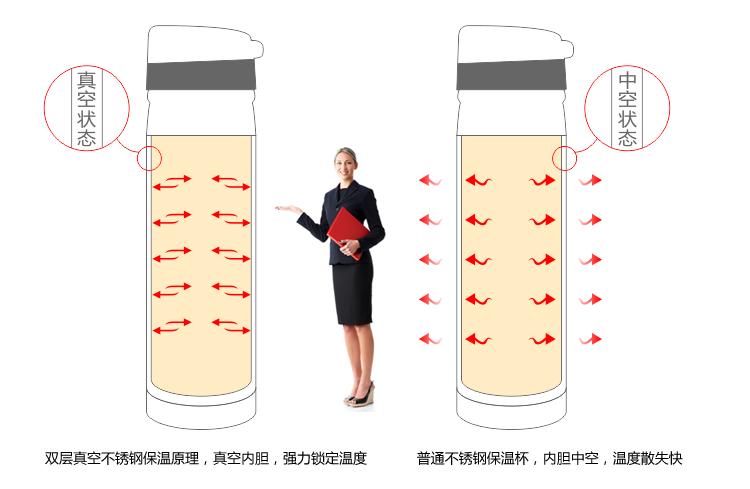 真空状态

中空状态

双层真空不锈钢保温原理，真空内胆，强力锁定温度

普通不锈钢保温杯，内胆中空，温度散失快