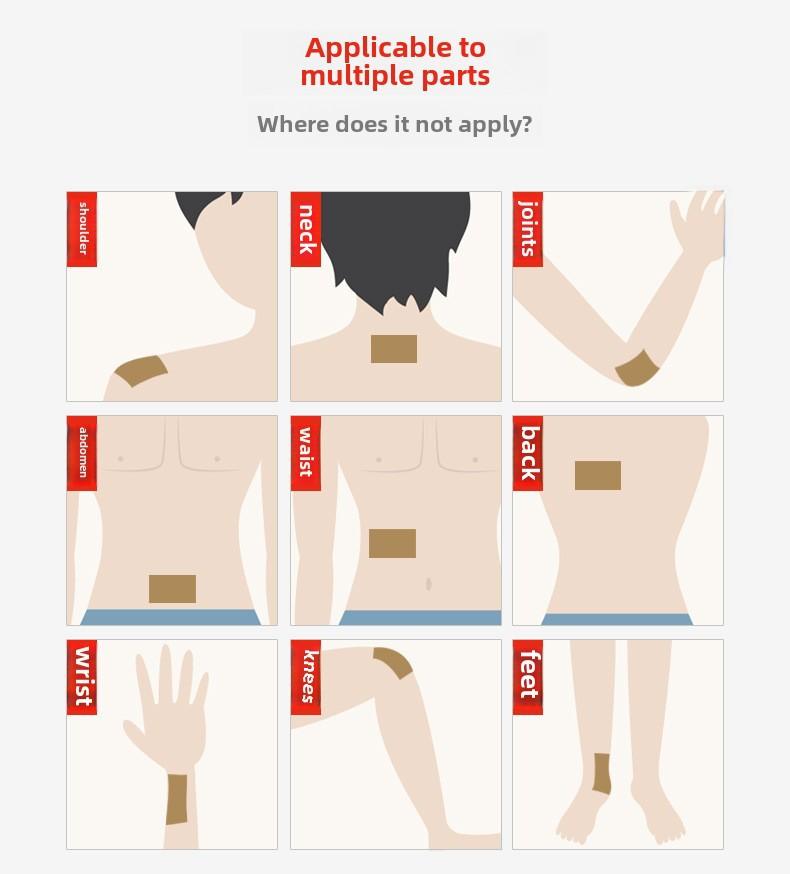 Applicable to multiple parts

Where does it not apply?

shoulder

neck

joints

abdomen

waist

back

wrist

knees

feet