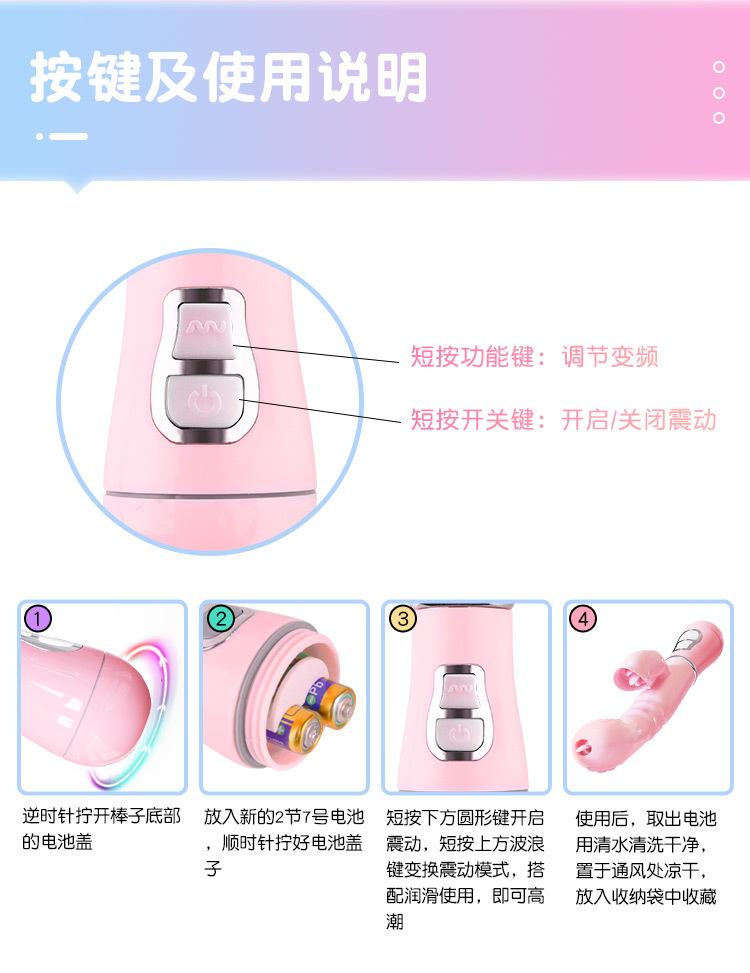 按键及使用说明

短按功能键：调节变频

短按开关键：开启/关闭震动

1

逆时针拧开棒子底部的电池盖

2

放入新的2节7号电池，顺时针拧好电池盖子

3

短按下方圆形键开启震动，短按上方波浪键变换震动模式，搭配润滑使用，即可高潮

4

使用后，取出电池用清水清洗干净，置于通风处凉干，放入收纳袋中收藏