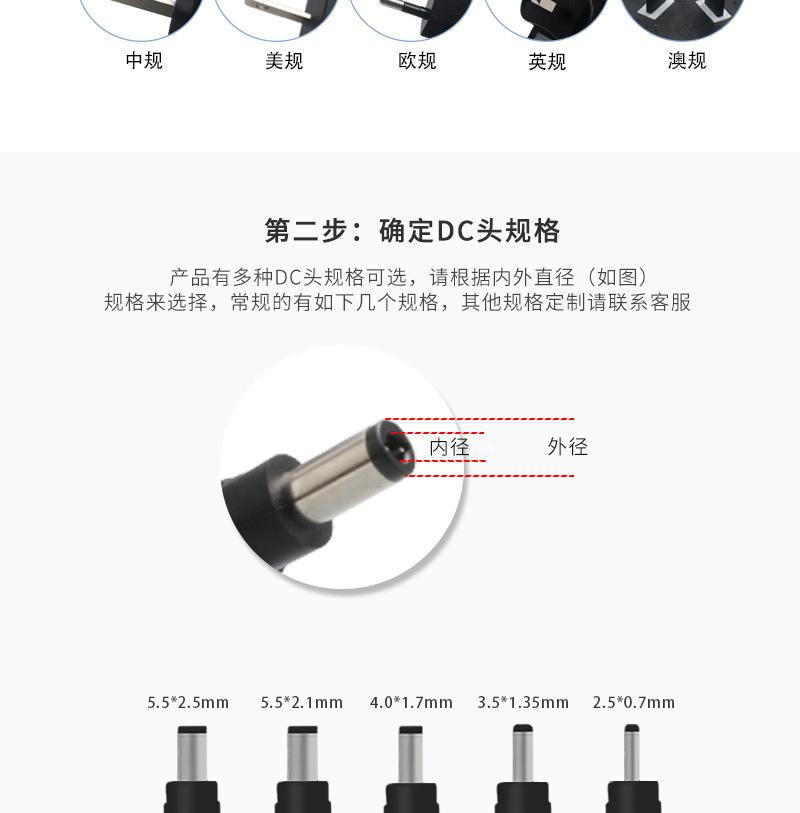 中规 美规 欧规 英规 澳规

第二步：确定DC头规格

产品有多种DC头规格可选，请根据内外直径（如图）规格来选择，常规的有如下几个规格，其他规格定制请联系客服

内径 外径

5.5*2.5mm 5.5*2.1mm 4.0*1.7mm 3.5*1.35mm 2.5*0.7mm