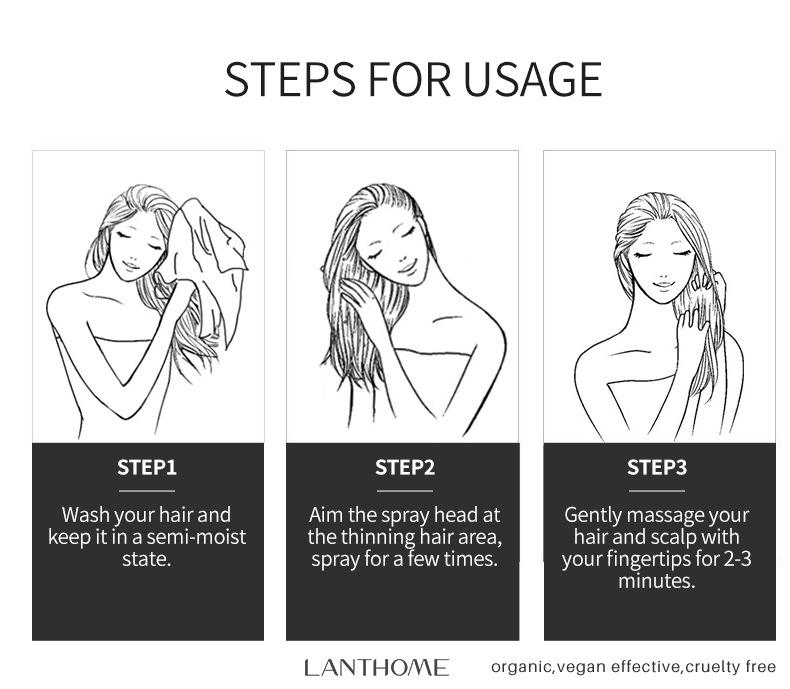 STEPS FOR USAGE

STEP1

Wash your hair and keep it in a semi-moist state.

STEP2

Aim the spray head at the thinning hair area, spray for a few times.

STEP3

Gently massage your hair and scalp with your fingertips for 2-3 minutes.

LANTHOME

organic,vegan effective,cruelty free