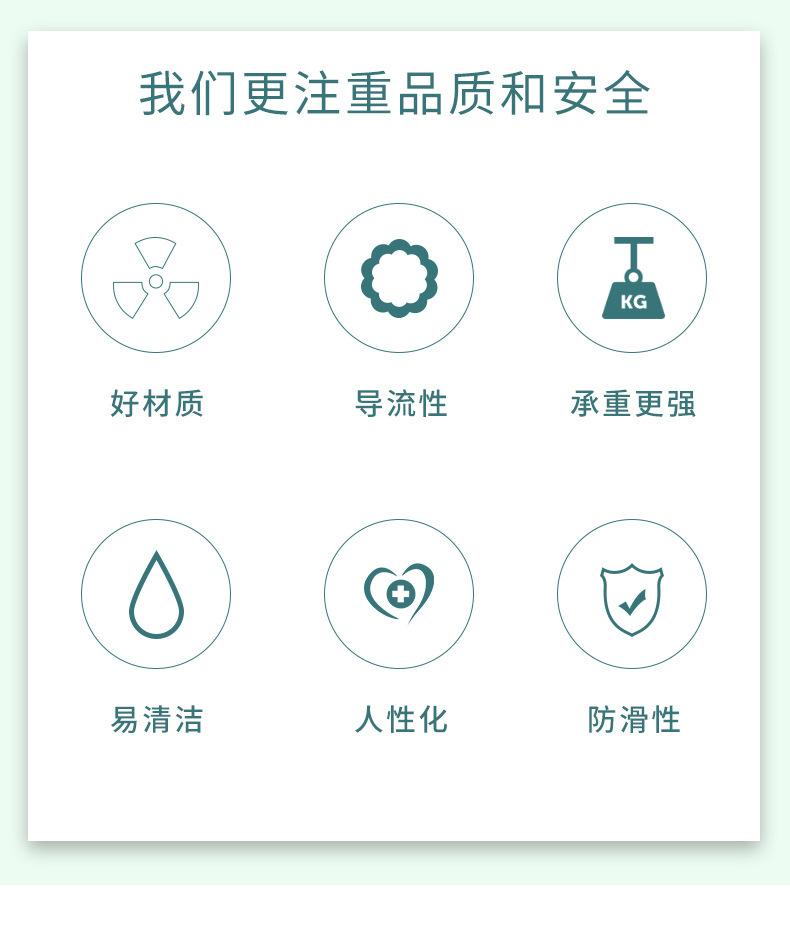 我们更注重品质和安全

KG

好材质

导流性

承重更强

易清洁

人性化

防滑性