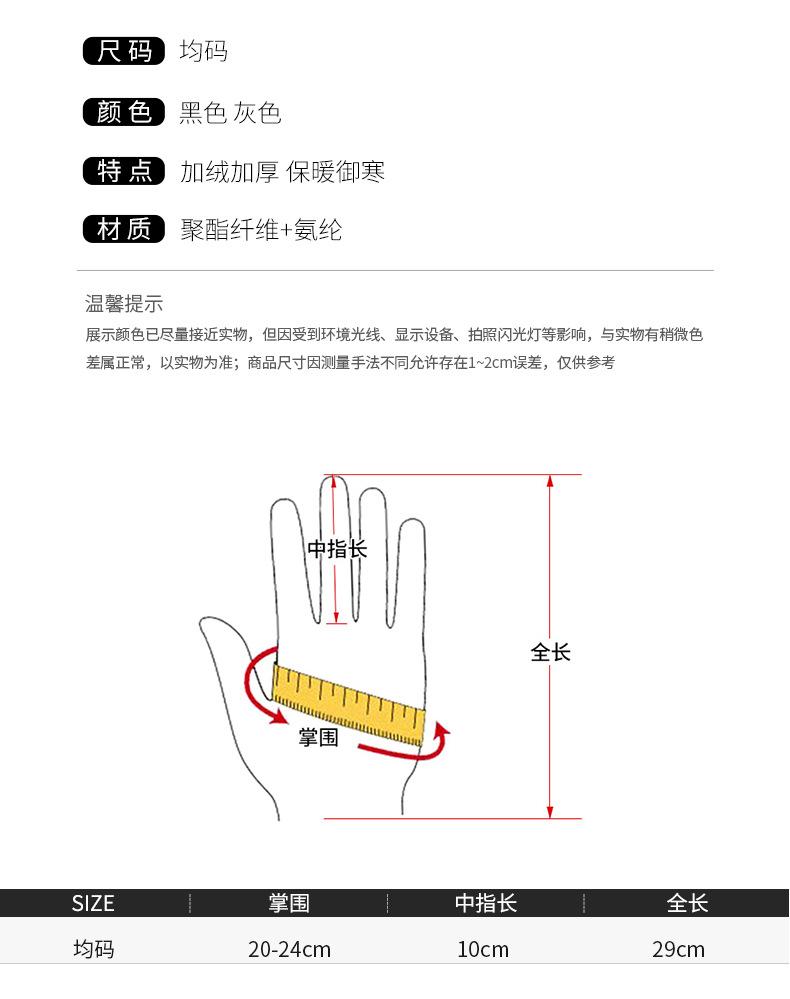 尺码 均码

颜色 黑色 灰色

特点 加绒加厚 保暖御寒

材质 聚酯纤维+氨纶

温馨提示

展示颜色已尽量接近实物，但因受到环境光线、显示设备、拍照闪光灯等影响，与实物有稍微色差属正常，以实物为准；商品尺寸因测量手法不同允许存在1~2cm误差，仅供参考

中指长

全长

掌围

| SIZE | 掌围 | 中指长 | 全长 |
|---|---|---|---|
| 均码 | 20-24cm | 10cm | 29cm |