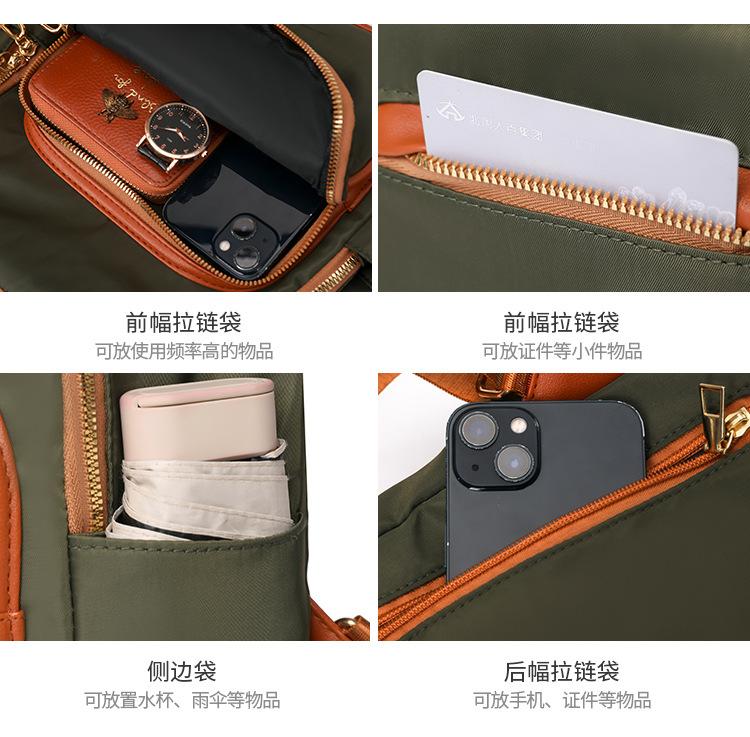 前幅拉链袋
可放使用频率高的物品

前幅拉链袋
可放证件等小件物品

侧边袋
可放置水杯、雨伞等物品

后幅拉链袋
可放手机、证件等物品