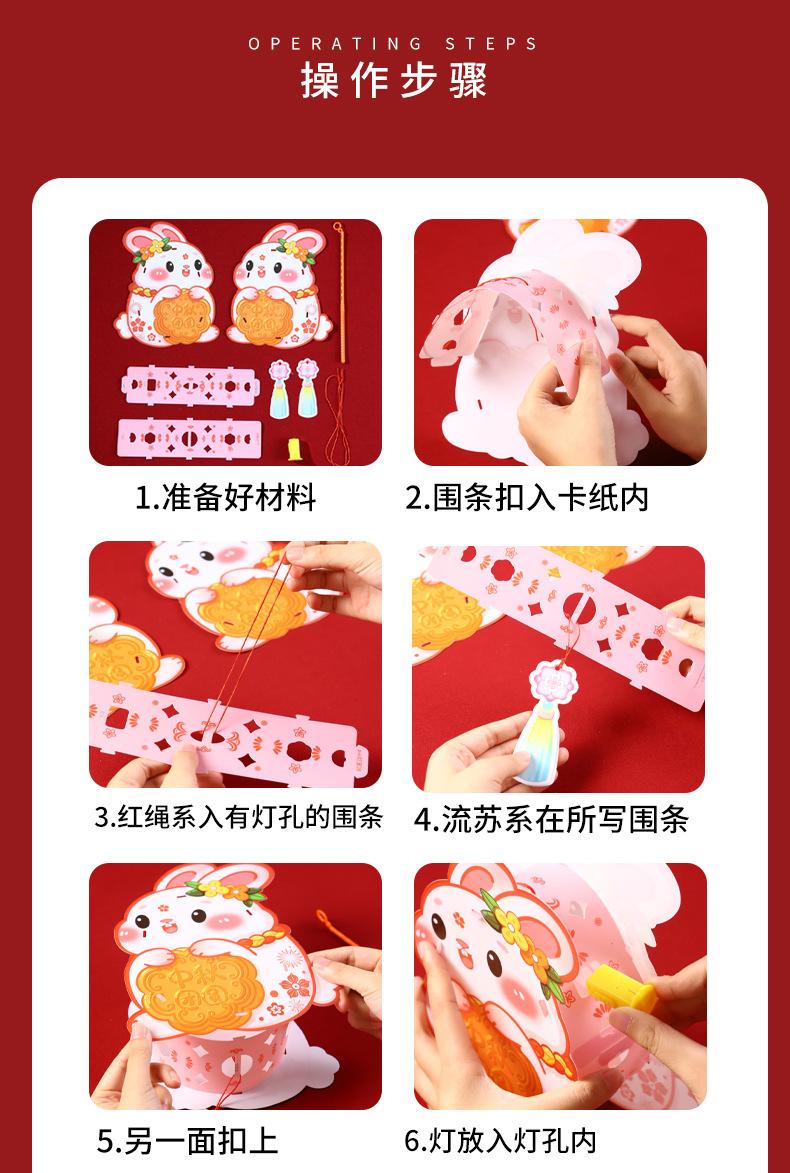 OPERATING STEPS
操作步骤

1.准备好材料

2.围条扣入卡纸内

3.红绳系入有灯孔的围条

4.流苏系在所写围条

5.另一面扣上

6.灯放入灯孔内