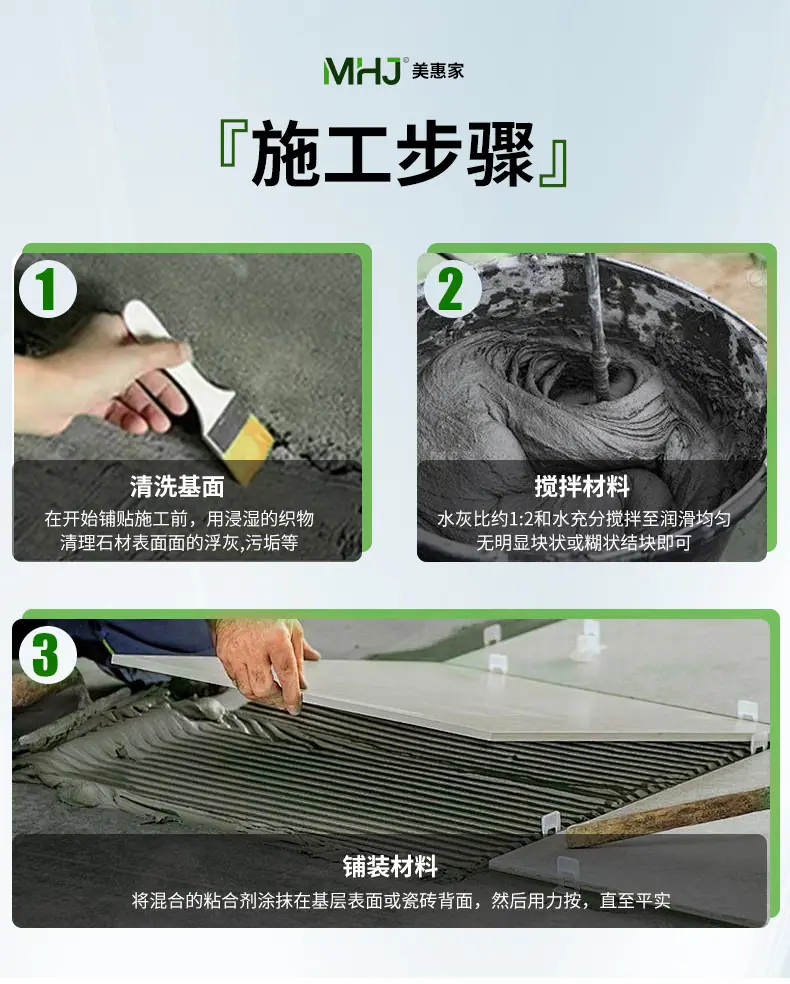 MHJ® 美惠家

『施工步骤』

1

清洗基面

在开始铺贴施工前，用浸湿的织物清理石材表面面的浮灰,污垢等

2

搅拌材料

水灰比约1:2和水充分搅拌至润滑均匀无明显块状或糊状结块即可

3

铺装材料

将混合的粘合剂涂抹在基层表面或瓷砖背面，然后用力按，直至平实