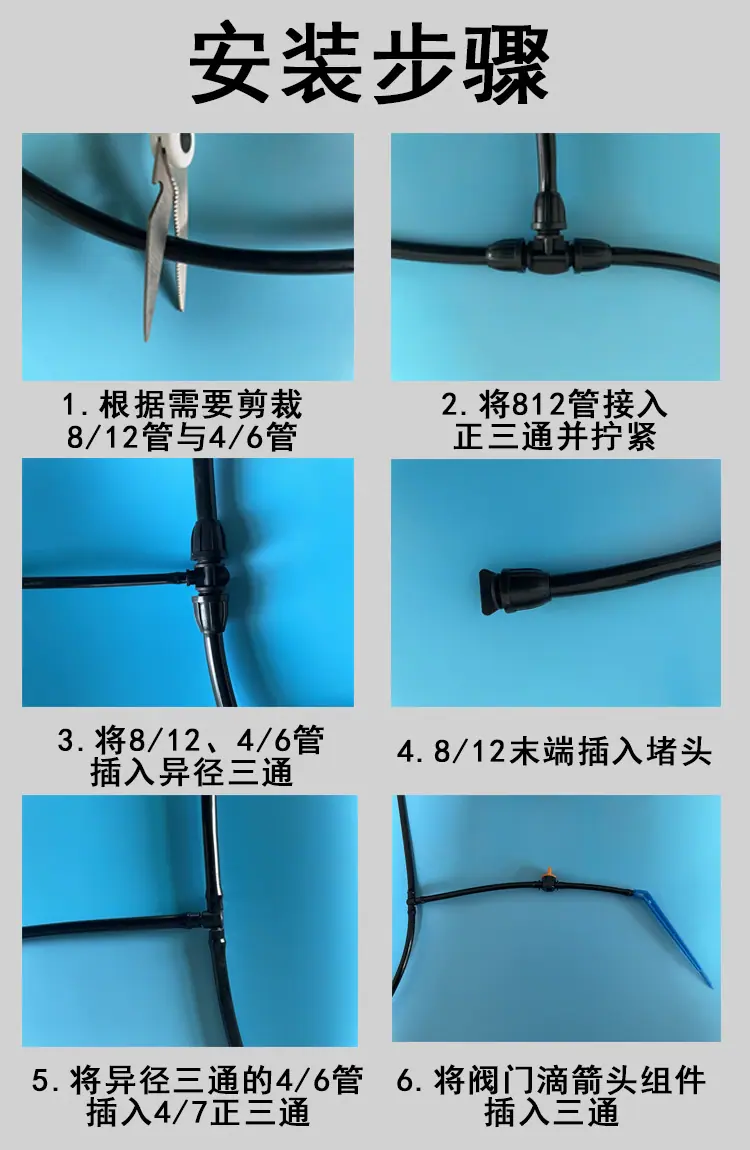 安装步骤

1. 根据需要剪裁
8/12管与4/6管

2. 将812管接入
正三通并拧紧

3. 将8/12、4/6管
插入异径三通

4. 8/12末端插入堵头

5. 将异径三通的4/6管
插入4/7正三通

6. 将阀门滴箭头组件
插入三通