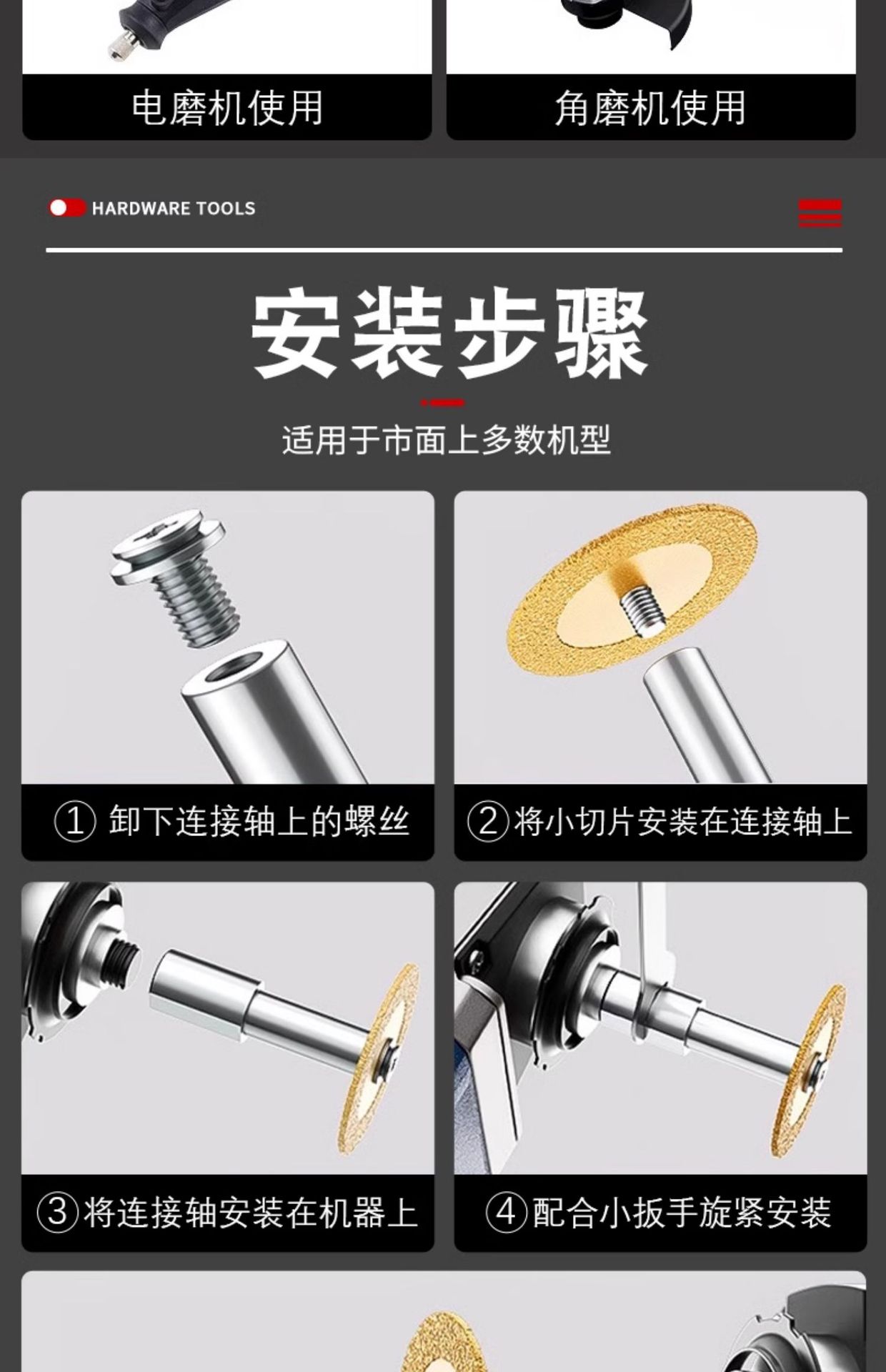 电磨机使用

角磨机使用

HARDWARE TOOLS

安装步骤

适用于市面上多数机型

① 卸下连接轴上的螺丝

②将小切片安装在连接轴上

③将连接轴安装在机器上

④配合小扳手旋紧安装