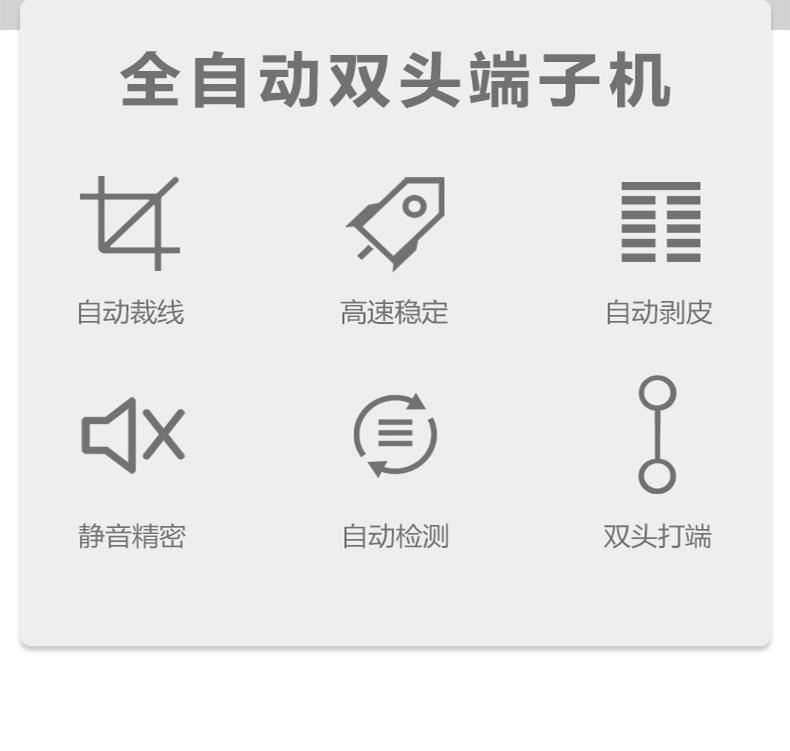 全自动双头端子机

自动裁线 高速稳定 自动剥皮

静音精密 自动检测 双头打端