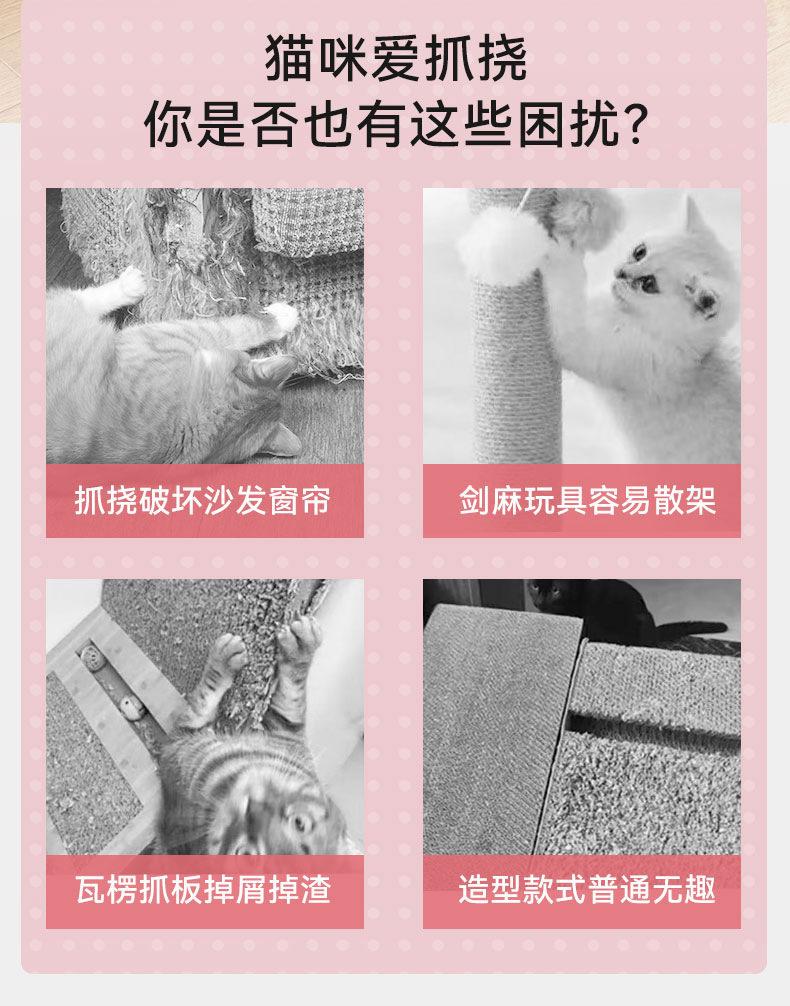 猫咪爱抓挠
你是否也有这些困扰?

抓挠破坏沙发窗帘

剑麻玩具容易散架

瓦楞抓板掉屑掉渣

造型款式普通无趣