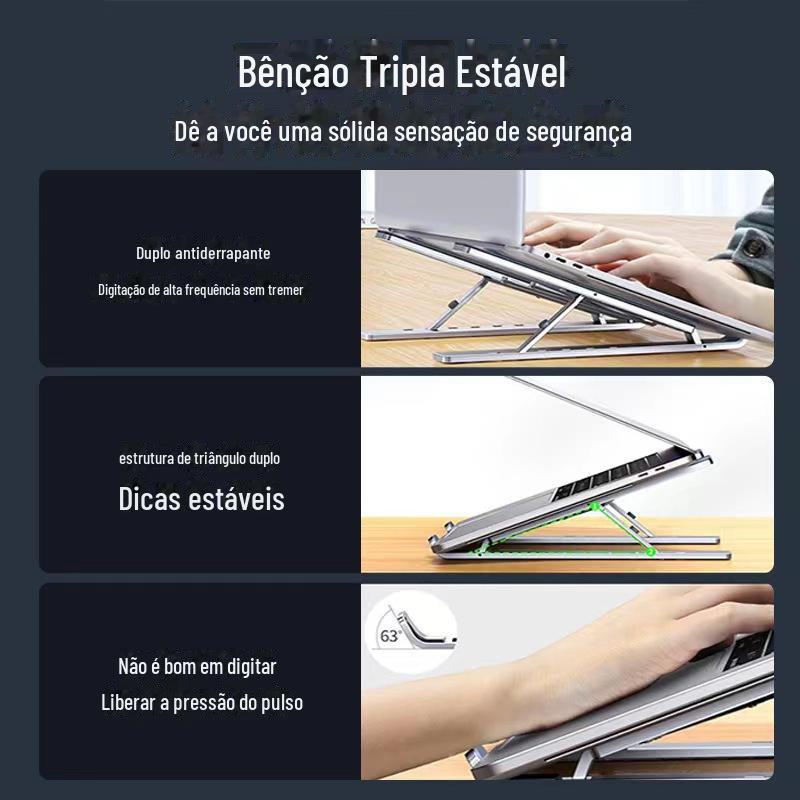 Bênção Tripla Estável

Dê a você uma sólida sensação de segurança

Duplo antiderrapante

Digitação de alta frequência sem tremer

estrutura de triângulo duplo

Dicas estáveis

63°

Não é bom em digitar

Liberar a pressão do pulso