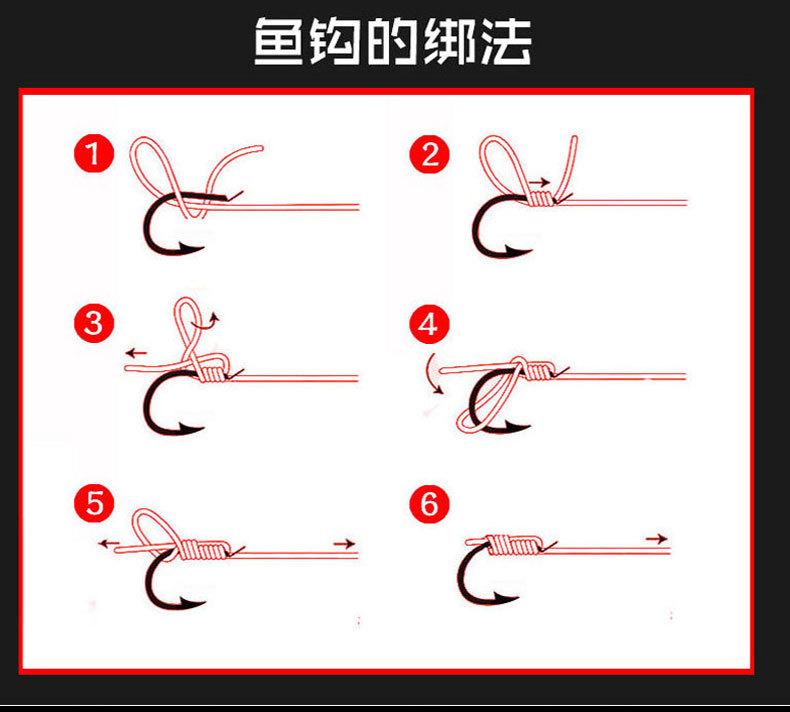 鱼钩的绑法

1

2

3

4

5

6