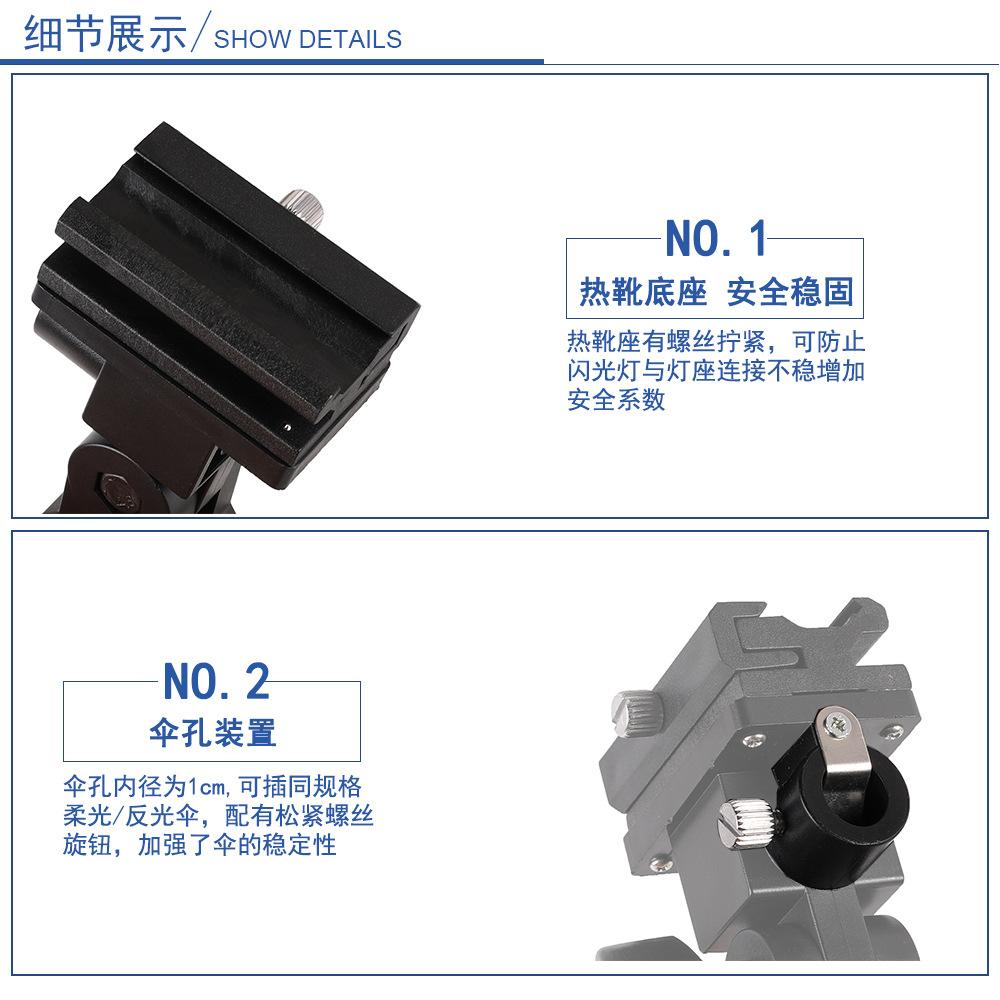 细节展示/SHOW DETAILS

NO. 1
热靴底座 安全稳固
热靴座有螺丝拧紧，可防止闪光灯与灯座连接不稳增加安全系数

NO. 2
伞孔装置
伞孔内径为1cm,可插同规格柔光/反光伞，配有松紧螺丝旋钮，加强了伞的稳定性