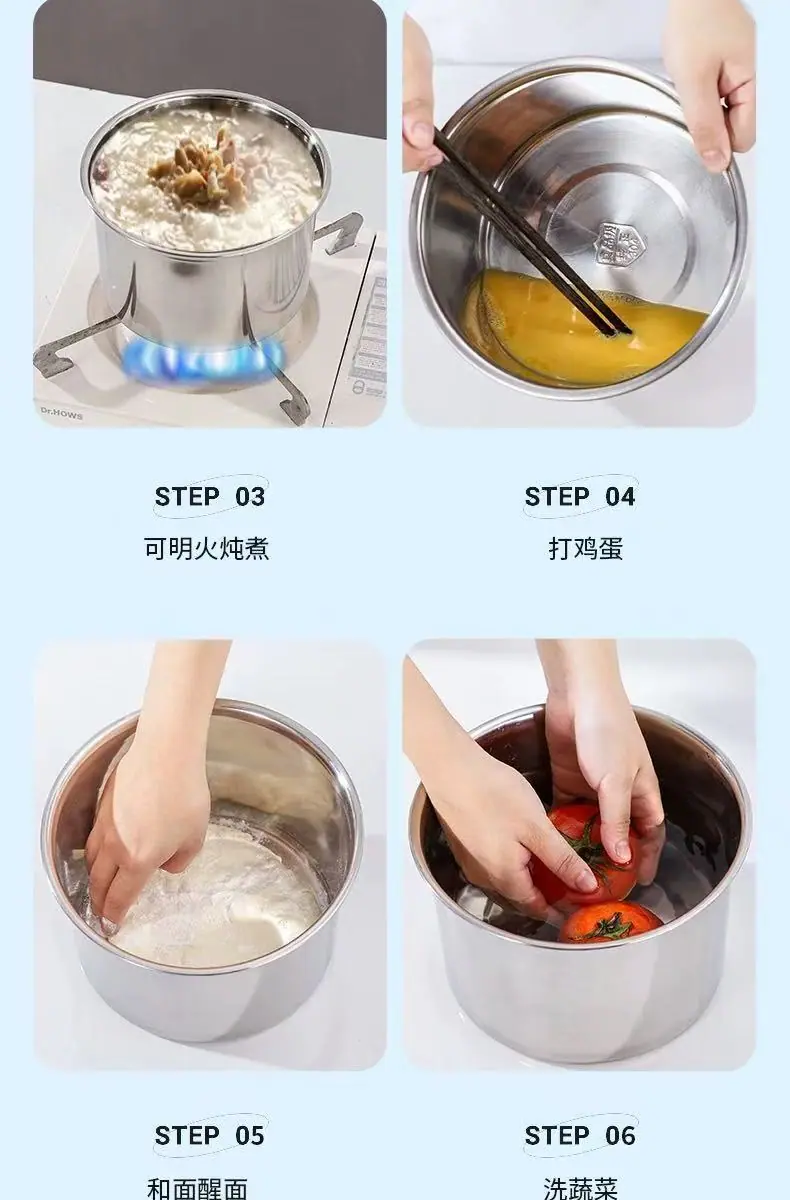 Dr.HOWS

STEP 03
可明火炖煮

STEP 04
打鸡蛋

STEP 05
和面醒面

STEP 06
洗蔬菜