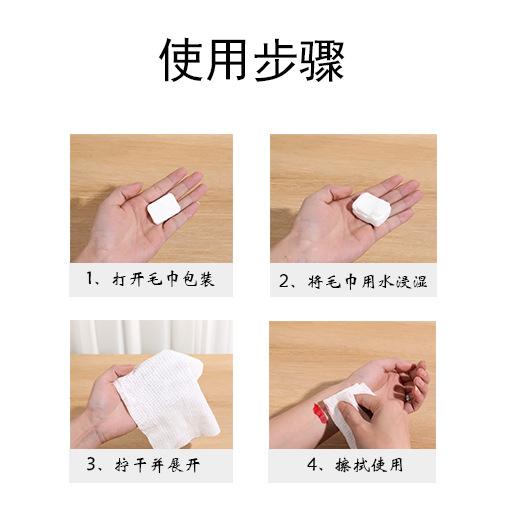 使用步骤

1、打开毛巾包装

2、将毛巾用水浸湿

3、拧干并展开

4、擦拭使用