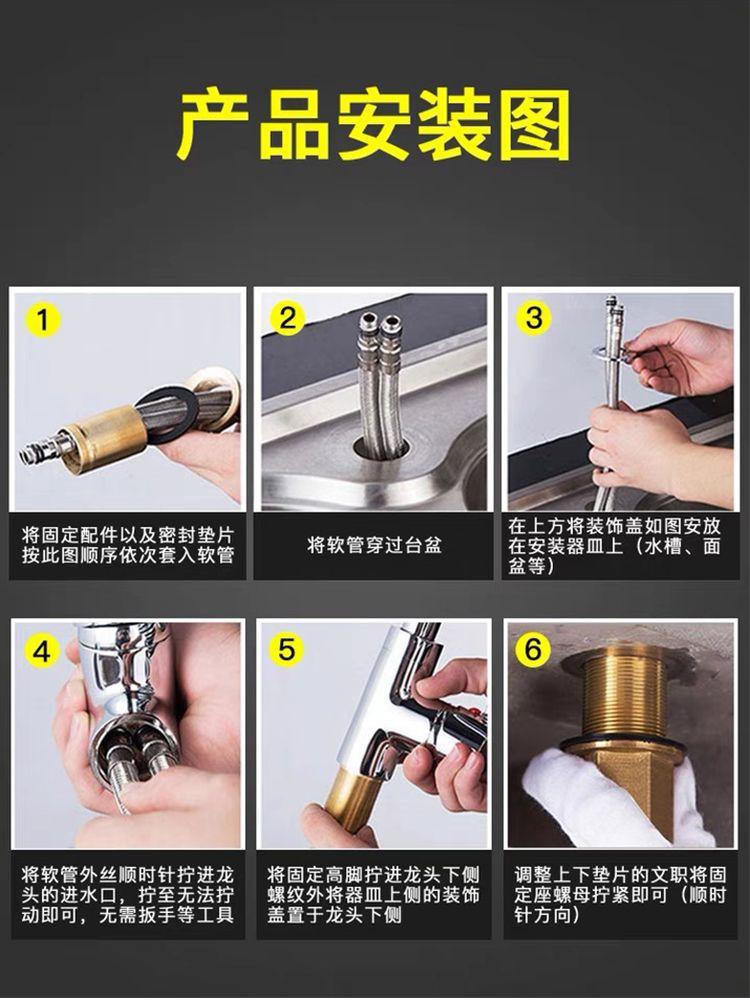 产品安装图

1

将固定配件以及密封垫片按此图顺序依次套入软管

2

将软管穿过台盆

3

在上方将装饰盖如图安放在安装器皿上（水槽、面盆等）

4

将软管外丝顺时针拧进龙头的进水口，拧至无法拧动即可，无需扳手等工具

5

将固定高脚拧进龙头下侧螺纹外将器皿上侧的装饰盖置于龙头下侧

6

调整上下垫片的文职将固定座螺母拧紧即可（顺时针方向）