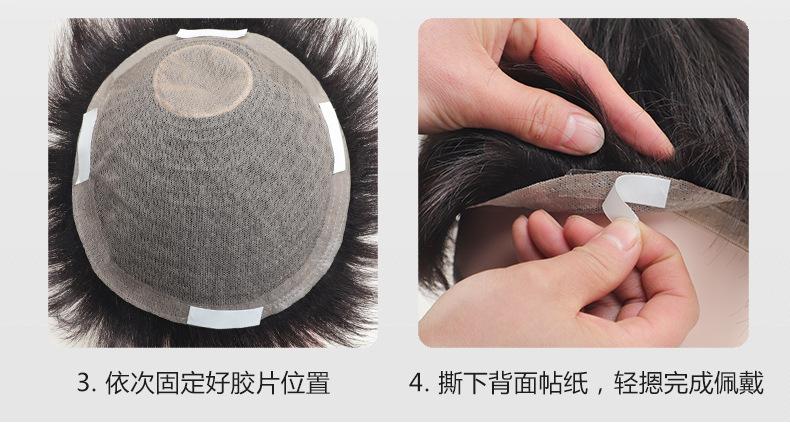 3. 依次固定好胶片位置

4. 撕下背面帖纸，轻摁完成佩戴