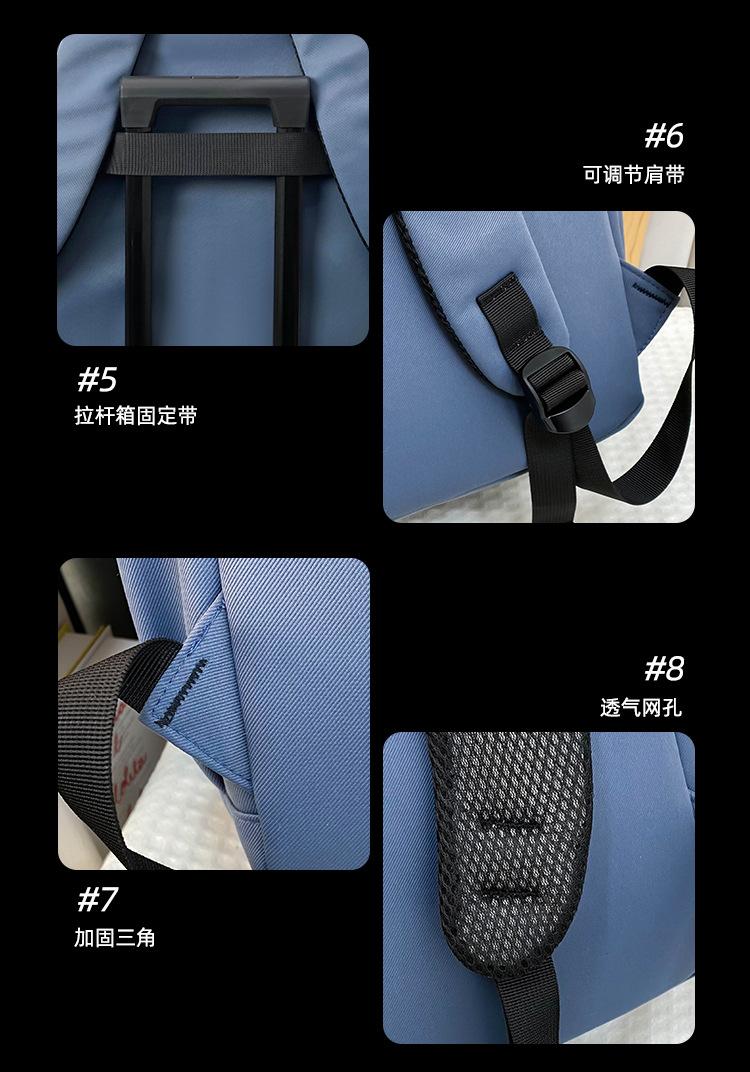 #6
可调节肩带

#5
拉杆箱固定带

#8
透气网孔

#7
加固三角