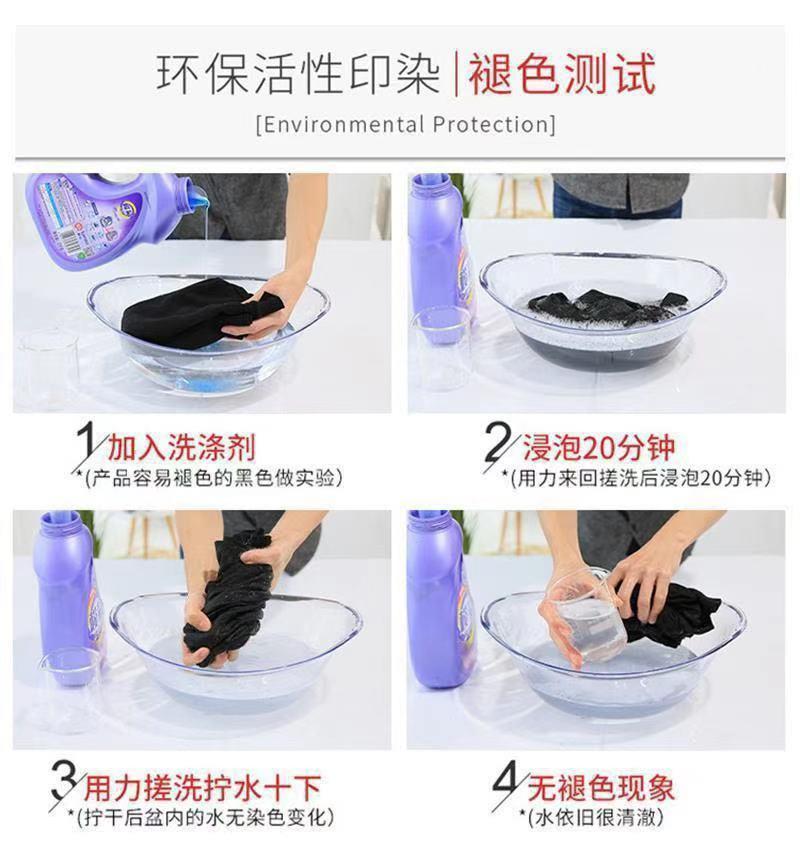 环保活性印染 | 褪色测试

[Environmental Protection]

1 加入洗涤剂
*(产品容易褪色的黑色做实验)

2 浸泡20分钟
*(用力来回搓洗后浸泡20分钟)

3 用力搓洗拧水十下
*(拧干后盆内的水无染色变化)

4 无褪色现象
*(水依旧很清澈)