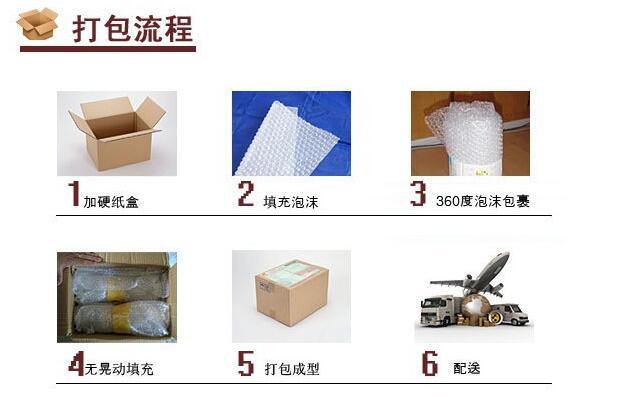 打包流程

1 加硬纸盒

2 填充泡沫

3 360度泡沫包裹

4 无晃动填充

5 打包成型

6 配送