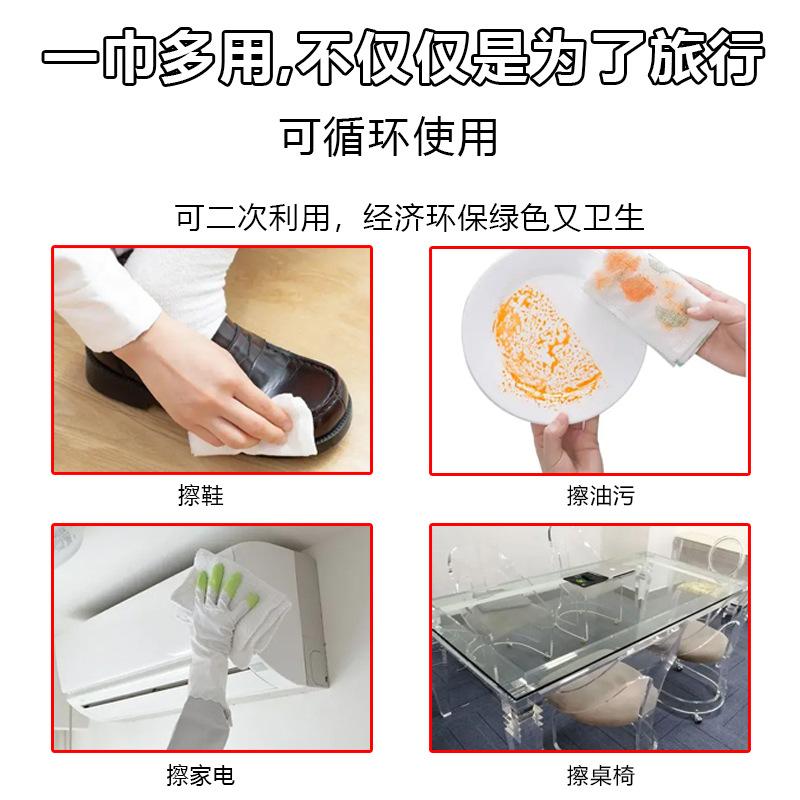 一巾多用,不仅仅是为了旅行

可循环使用

可二次利用，经济环保绿色又卫生

擦鞋

擦油污

擦家电

擦桌椅