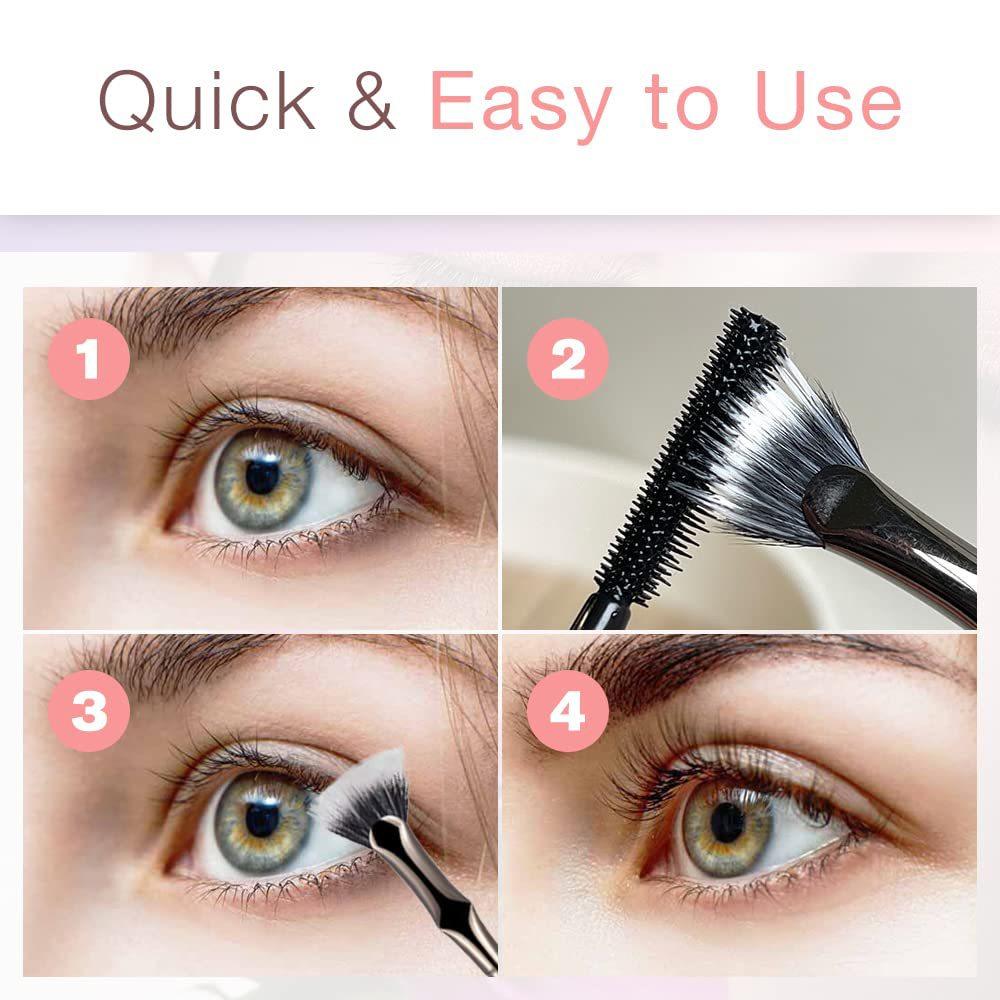 Quick & Easy to Use

1

2

3

4