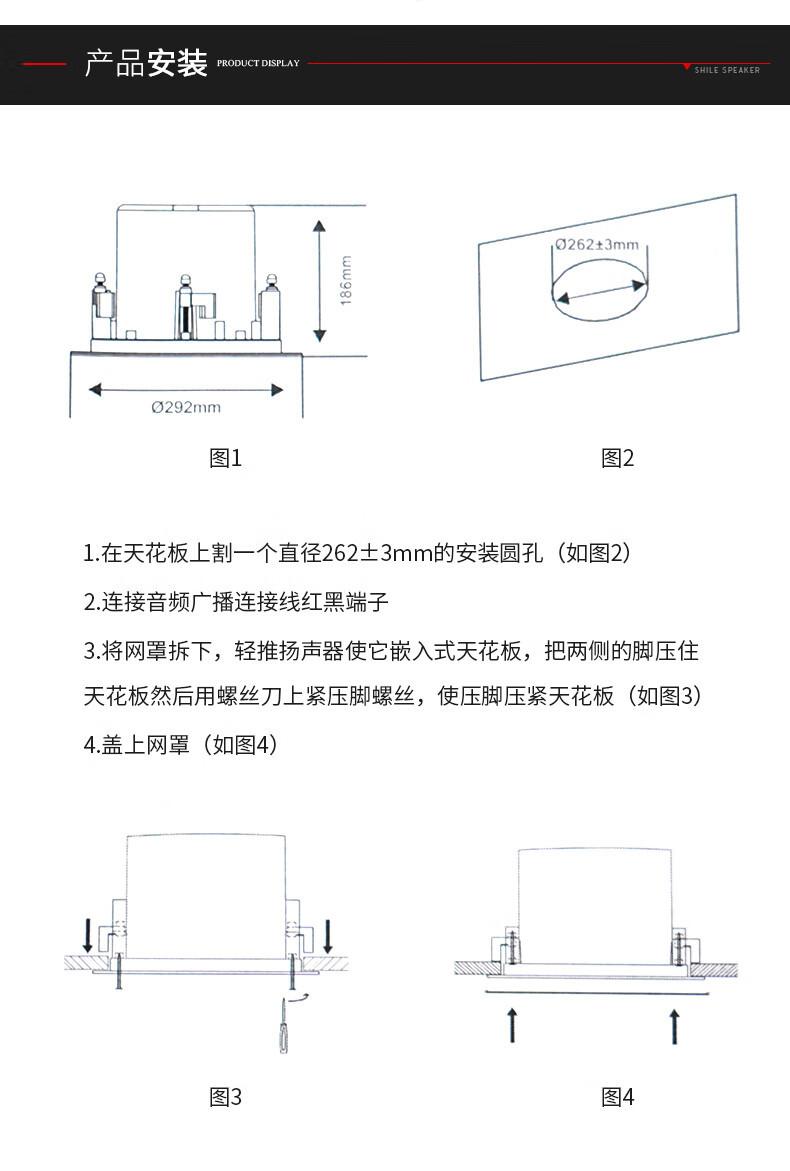 产品安装 PRODUCT DISPLAY

SHILE SPEAKER

186mm

Ø292mm

Ø262±3mm

图1

图2

1.在天花板上割一个直径262±3mm的安装圆孔（如图2）

2.连接音频广播连接线红黑端子

3.将网罩拆下，轻推扬声器使它嵌入式天花板，把两侧的脚压住天花板然后用螺丝刀上紧压脚螺丝，使压脚压紧天花板（如图3）

4.盖上网罩（如图4）

图3

图4