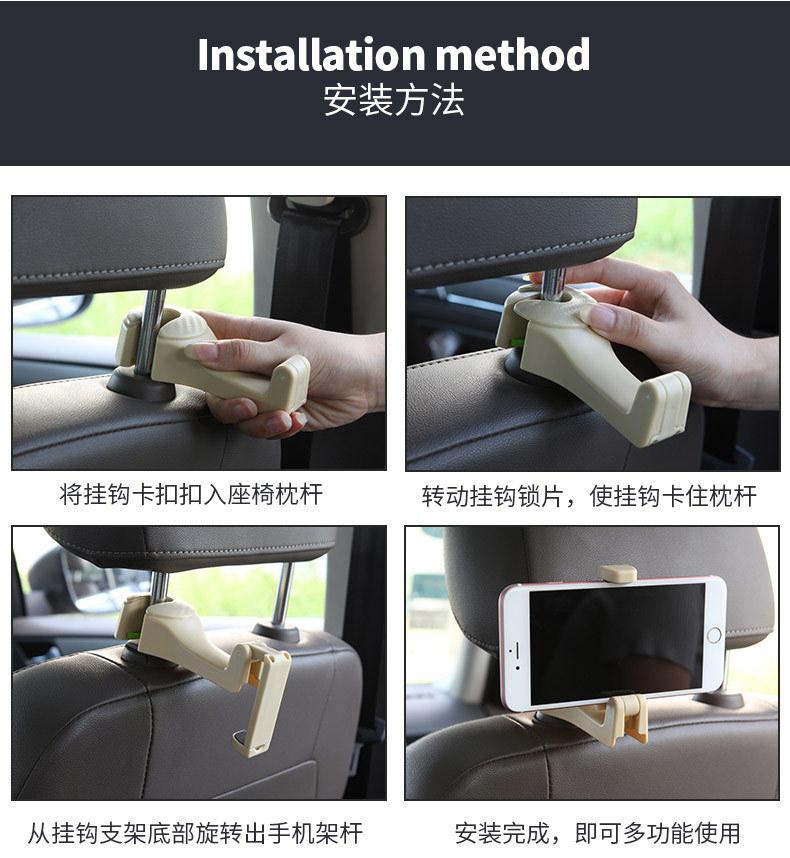 Installation method
安装方法

将挂钩卡扣扣入座椅枕杆

转动挂钩锁片，使挂钩卡住枕杆

从挂钩支架底部旋转出手机架杆

安装完成，即可多功能使用