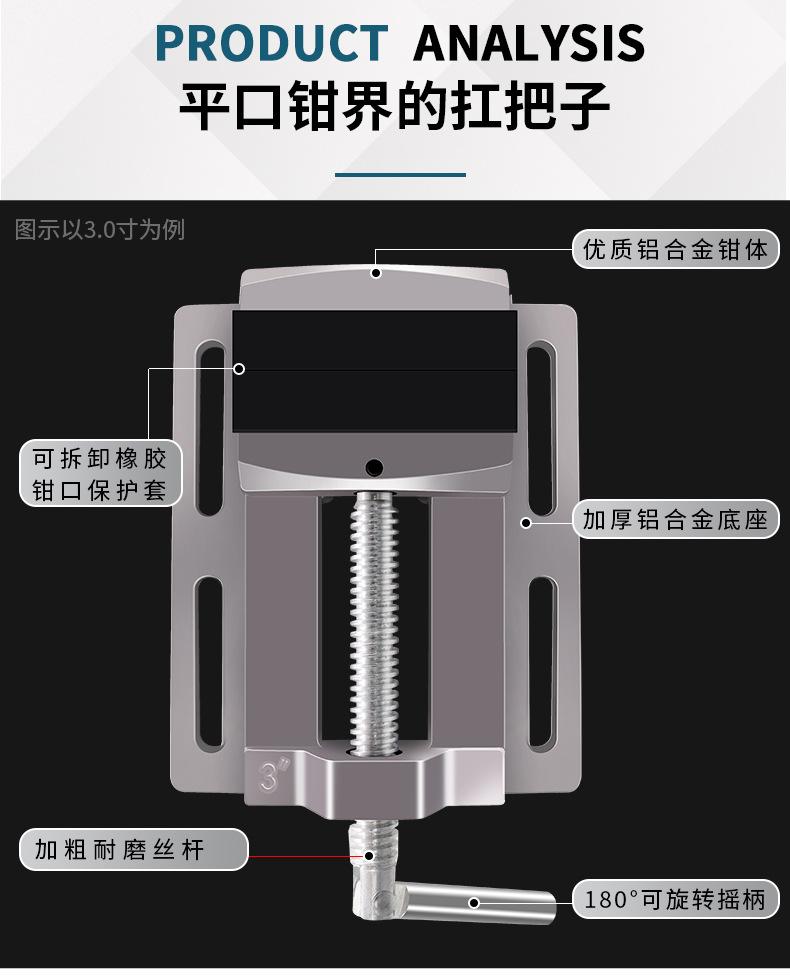 PRODUCT ANALYSIS
平口钳界的扛把子

图示以3.0寸为例

优质铝合金钳体

可拆卸橡胶钳口保护套

加厚铝合金底座

3"

加粗耐磨丝杆

180°可旋转摇柄