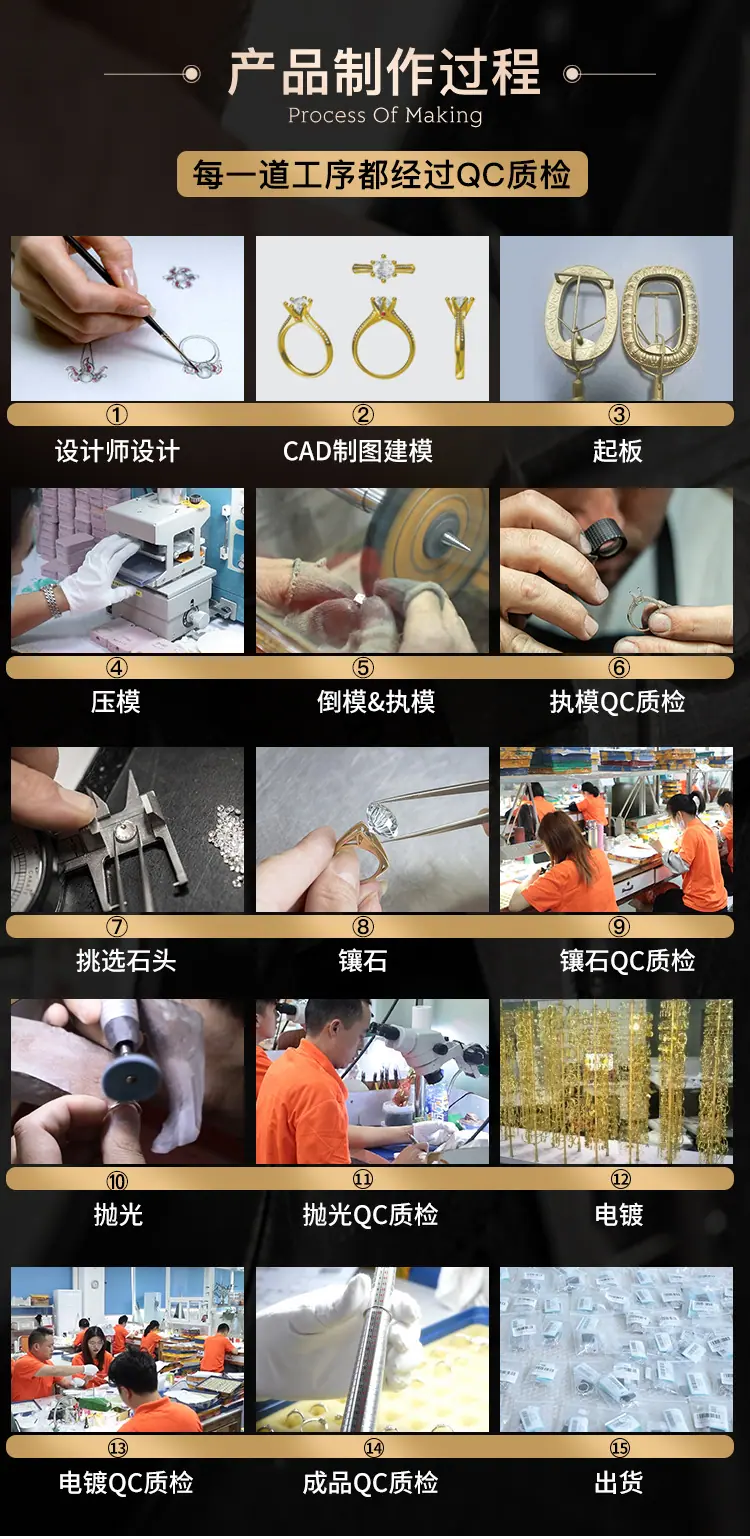 产品制作过程
Process Of Making

每一道工序都经过QC质检

①
设计师设计

②
CAD制图建模

③
起板

④
压模

⑤
倒模&执模

⑥
执模QC质检

⑦
挑选石头

⑧
镶石

⑨
镶石QC质检

⑩
抛光

⑪
抛光QC质检

⑫
电镀

⑬
电镀QC质检

⑭
成品QC质检

⑮
出货