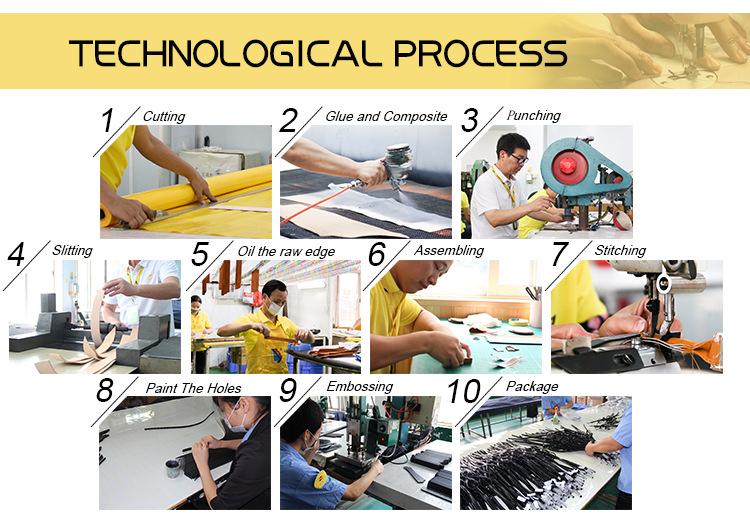 TECHNOLOGICAL PROCESS

1 Cutting

2 Glue and Composite

3 Punching

4 Slitting

5 Oil the raw edge

6 Assembling

7 Stitching

8 Paint The Holes

9 Embossing

10 Package