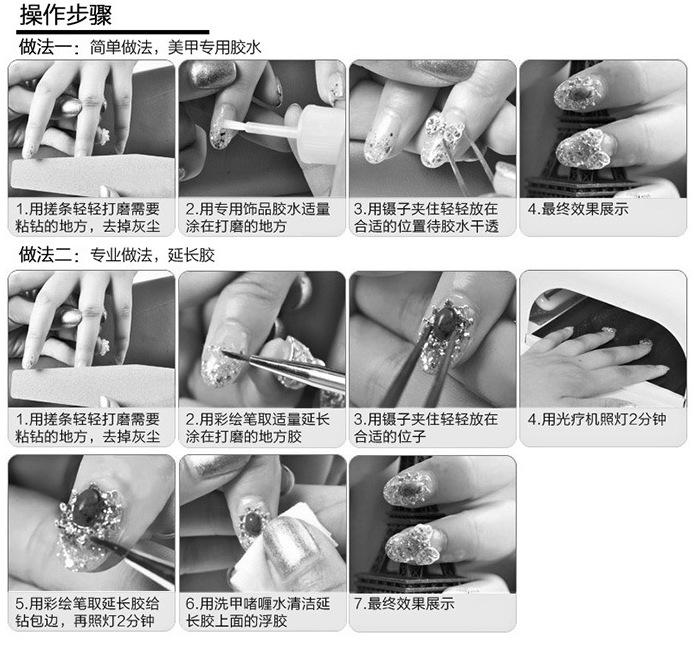 操作步骤

做法一：简单做法，美甲专用胶水

1.用搓条轻轻打磨需要粘钻的地方，去掉灰尘

2.用专用饰品胶水适量涂在打磨的地方

3.用镊子夹住轻轻放在合适的位置待胶水干透

4.最终效果展示

做法二：专业做法，延长胶

1.用搓条轻轻打磨需要粘钻的地方，去掉灰尘

2.用彩绘笔取适量延长涂在打磨的地方胶

3.用镊子夹住轻轻放在合适的位子

4.用光疗机照灯2分钟

5.用彩绘笔取延长胶给钻包边，再照灯2分钟

6.用洗甲啫喱水清洁延长胶上面的浮胶

7.最终效果展示