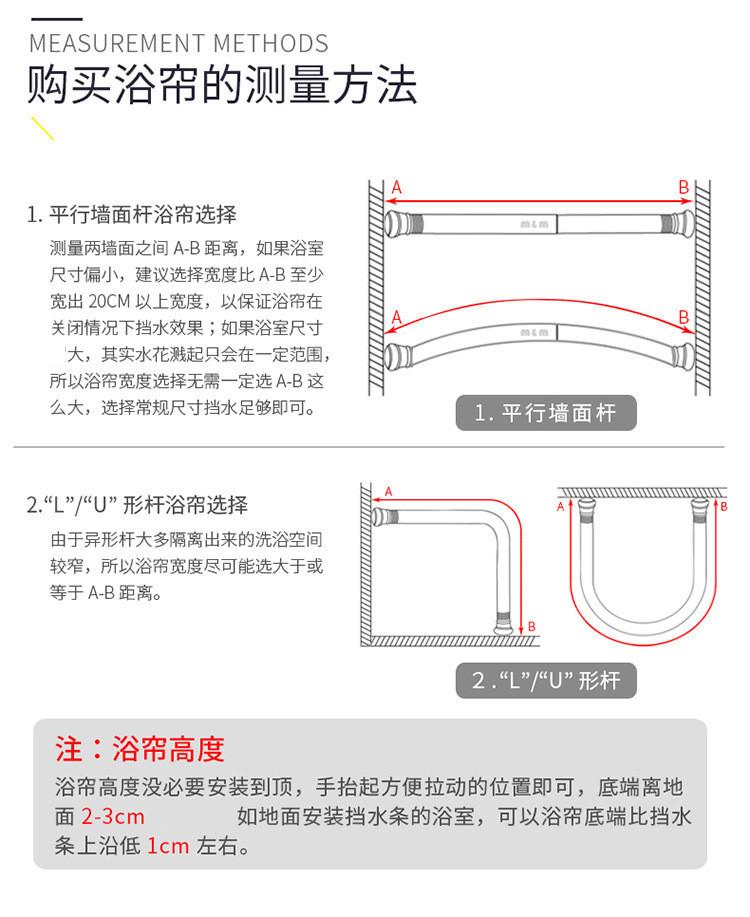 MEASUREMENT METHODS

购买浴帘的测量方法

1. 平行墙面杆浴帘选择

测量两墙面之间 A-B 距离，如果浴室尺寸偏小，建议选择宽度比 A-B 至少宽出 20CM 以上宽度，以保证浴帘在关闭情况下挡水效果；如果浴室尺寸大，其实水花溅起只会在一定范围，所以浴帘宽度选择无需一定选 A-B 这么大，选择常规尺寸挡水足够即可。

A B
A B

1. 平行墙面杆

2.“L”/“U” 形杆浴帘选择

由于异形杆大多隔离出来的洗浴空间较窄，所以浴帘宽度尽可能选大于或等于 A-B 距离。

A B
A B

2 .“L”/“U” 形杆

注：浴帘高度

浴帘高度没必要安装到顶，手抬起方便拉动的位置即可，底端离地面 2-3cm 如地面安装挡水条的浴室，可以浴帘底端比挡水条上沿低 1cm 左右。