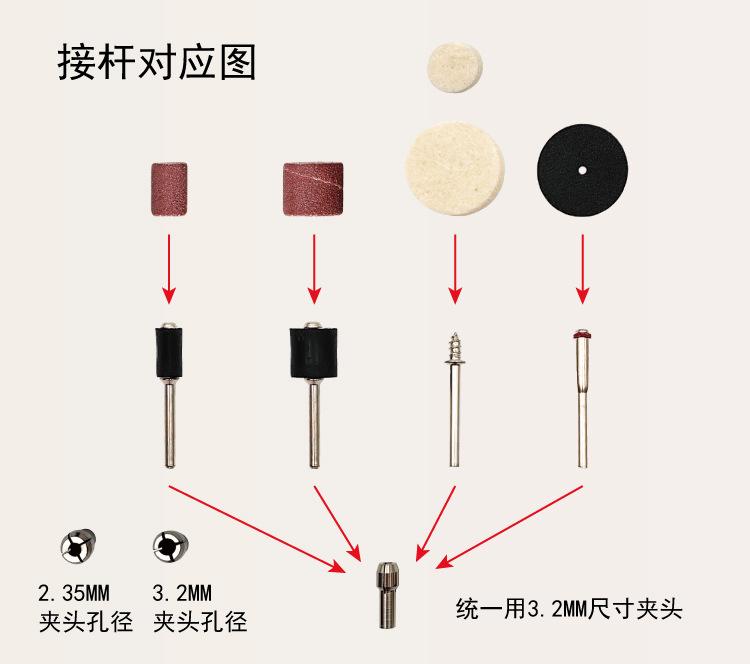 接杆对应图

2.35MM
夹头孔径

3.2MM
夹头孔径

统一用3.2MM尺寸夹头