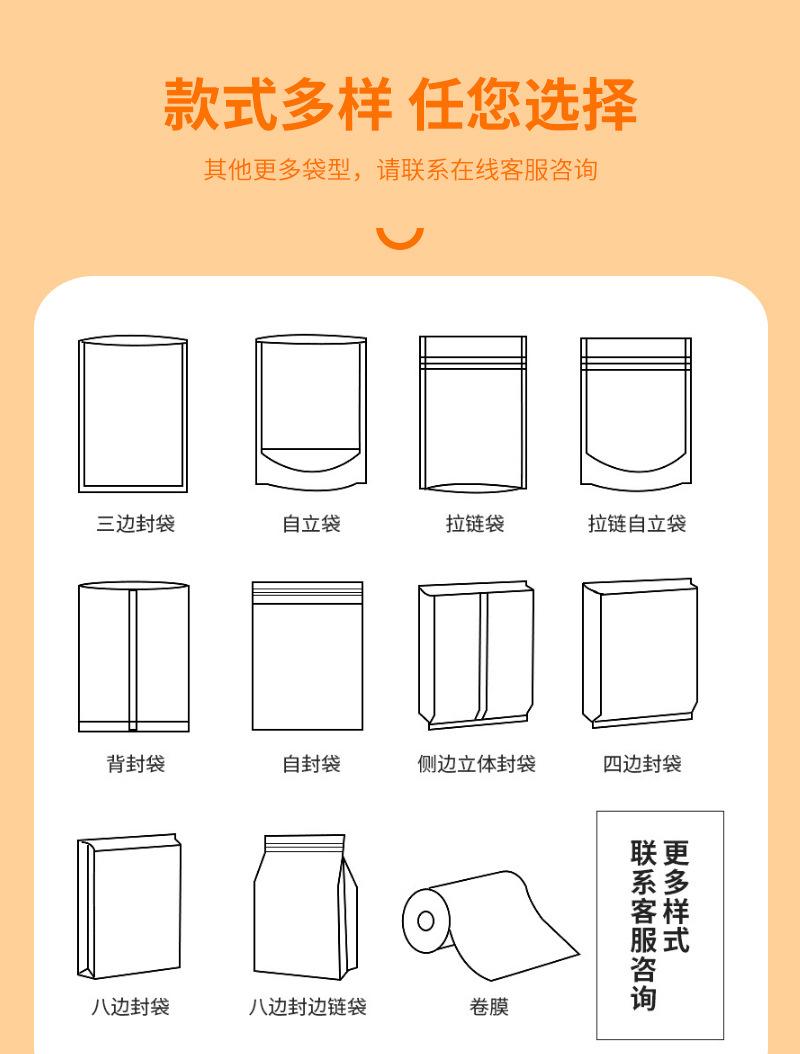 款式多样 任您选择

其他更多袋型，请联系在线客服咨询

三边封袋

自立袋

拉链袋

拉链自立袋

背封袋

自封袋

侧边立体封袋

四边封袋

八边封袋

八边封边链袋

卷膜

更多样式
联系客服咨询