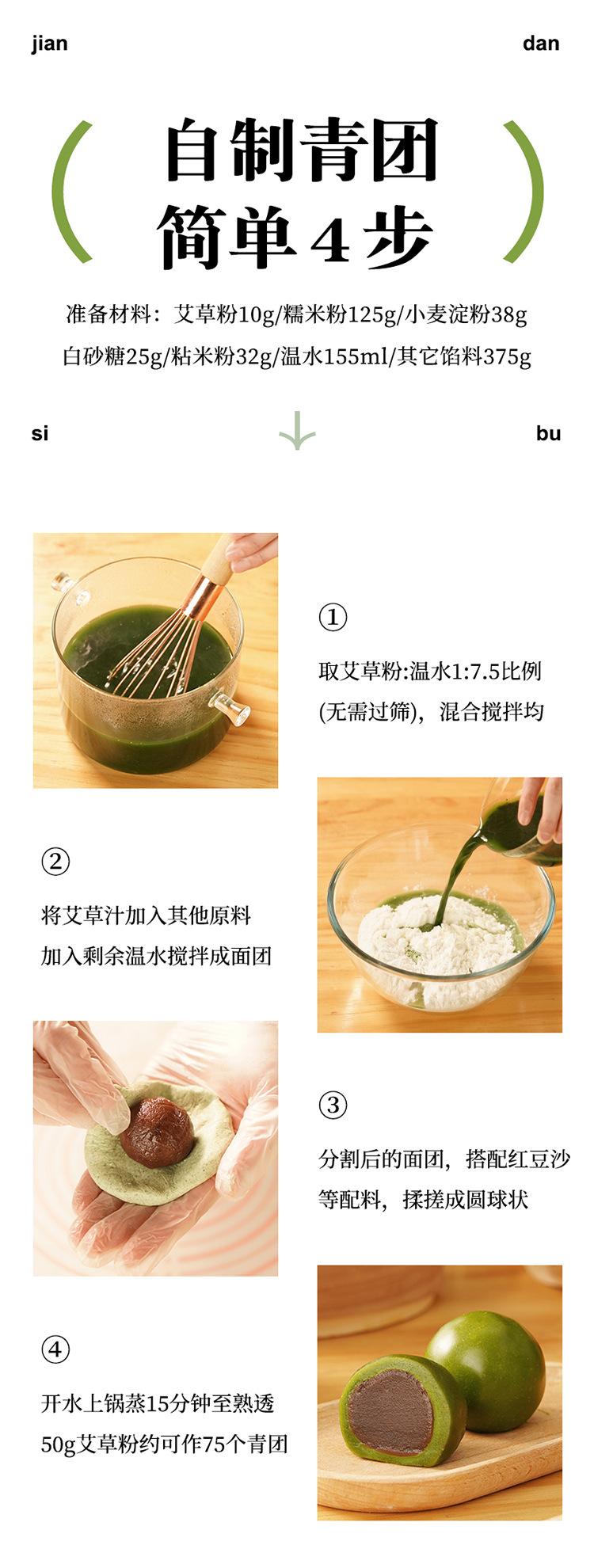 jian

dan

自制青团
简单4步

准备材料：艾草粉10g/糯米粉125g/小麦淀粉38g
白砂糖25g/粘米粉32g/温水155ml/其它馅料375g

si

bu

①
取艾草粉:温水1:7.5比例
(无需过筛)，混合搅拌均

②
将艾草汁加入其他原料
加入剩余温水搅拌成面团

③
分割后的面团，搭配红豆沙
等配料，揉搓成圆球状

④
开水上锅蒸15分钟至熟透
50g艾草粉约可作75个青团