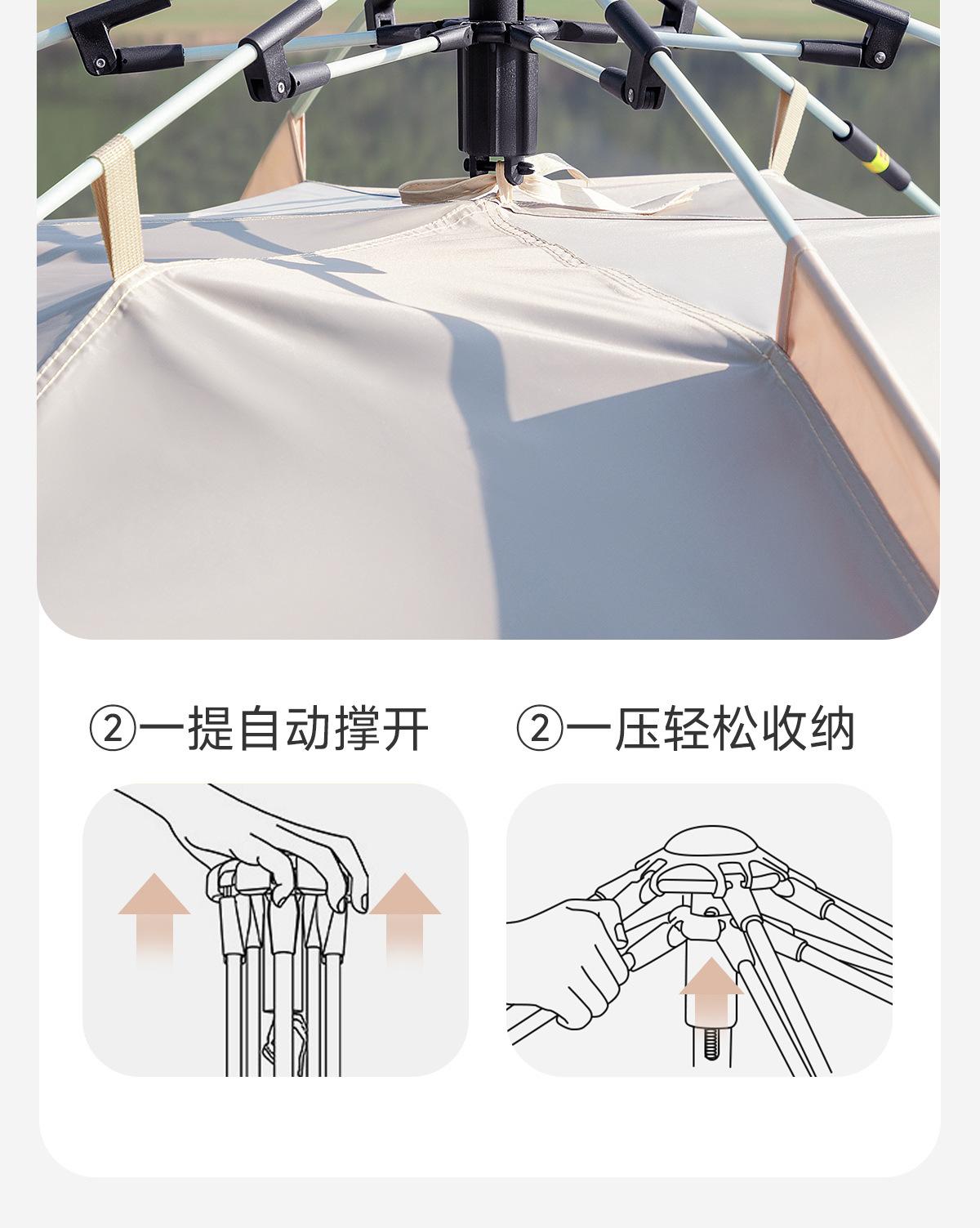 ②一提自动撑开

②一压轻松收纳